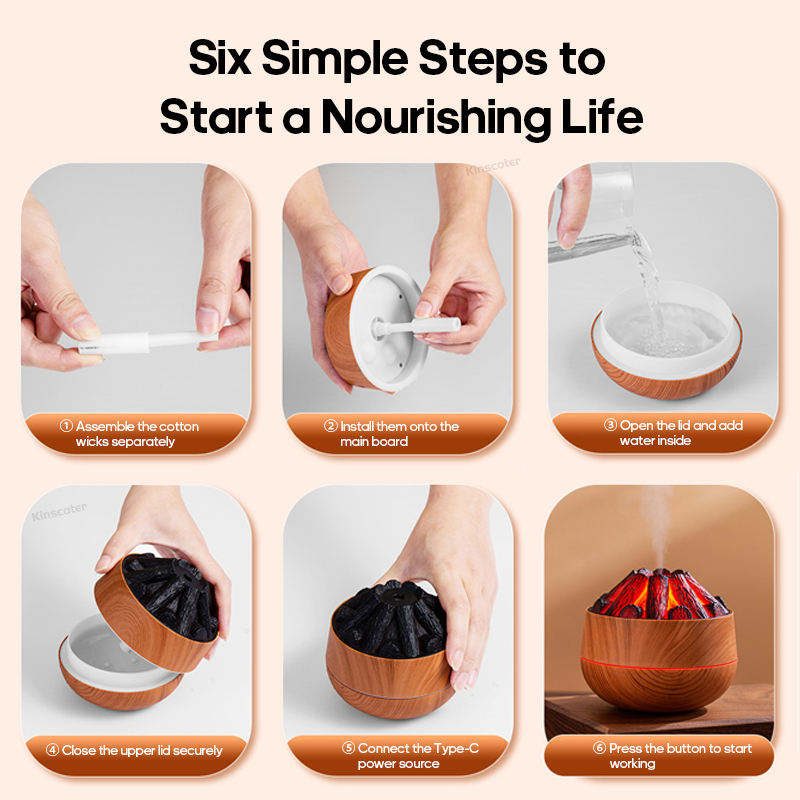 Six Simple Steps to Start a Nourishing Life

Kinscoter

① Assemble the cotton wicks separately

② Install them onto the main board

③ Open the lid and add water inside

Kinscoter

④ Close the upper lid securely

⑤ Connect the Type-C power source

⑥ Press the button to start working