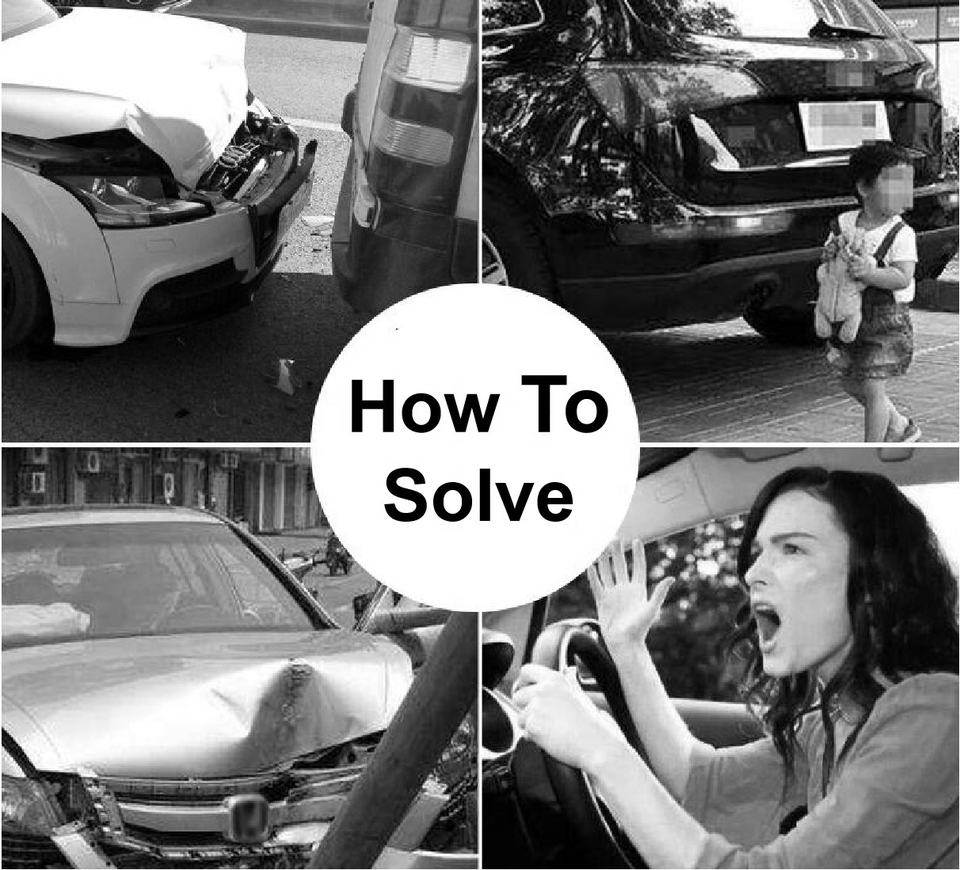 How To
Solve