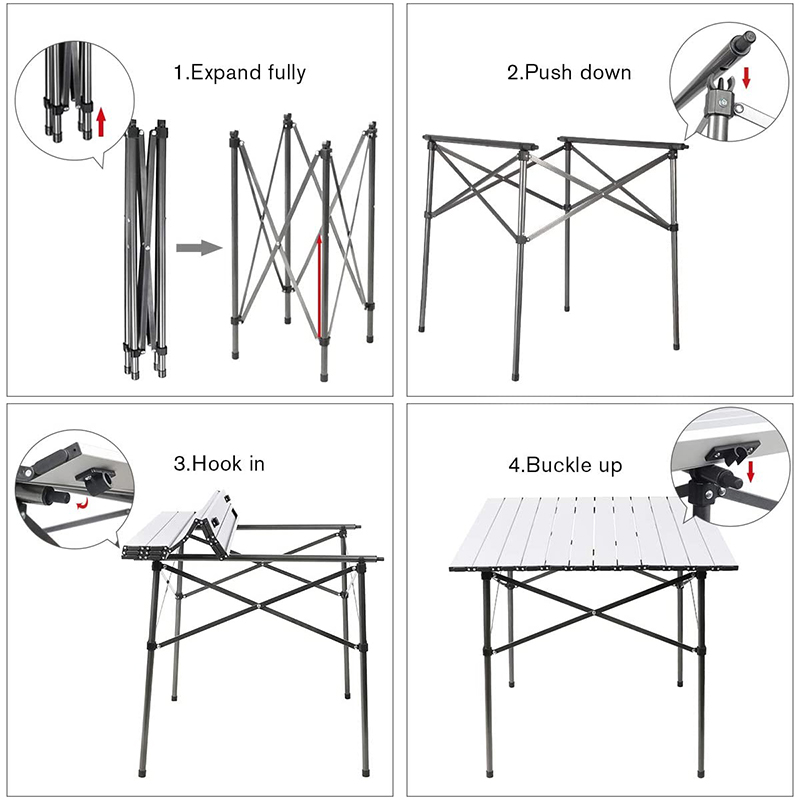 1.Expand fully

2.Push down

3.Hook in

4.Buckle up