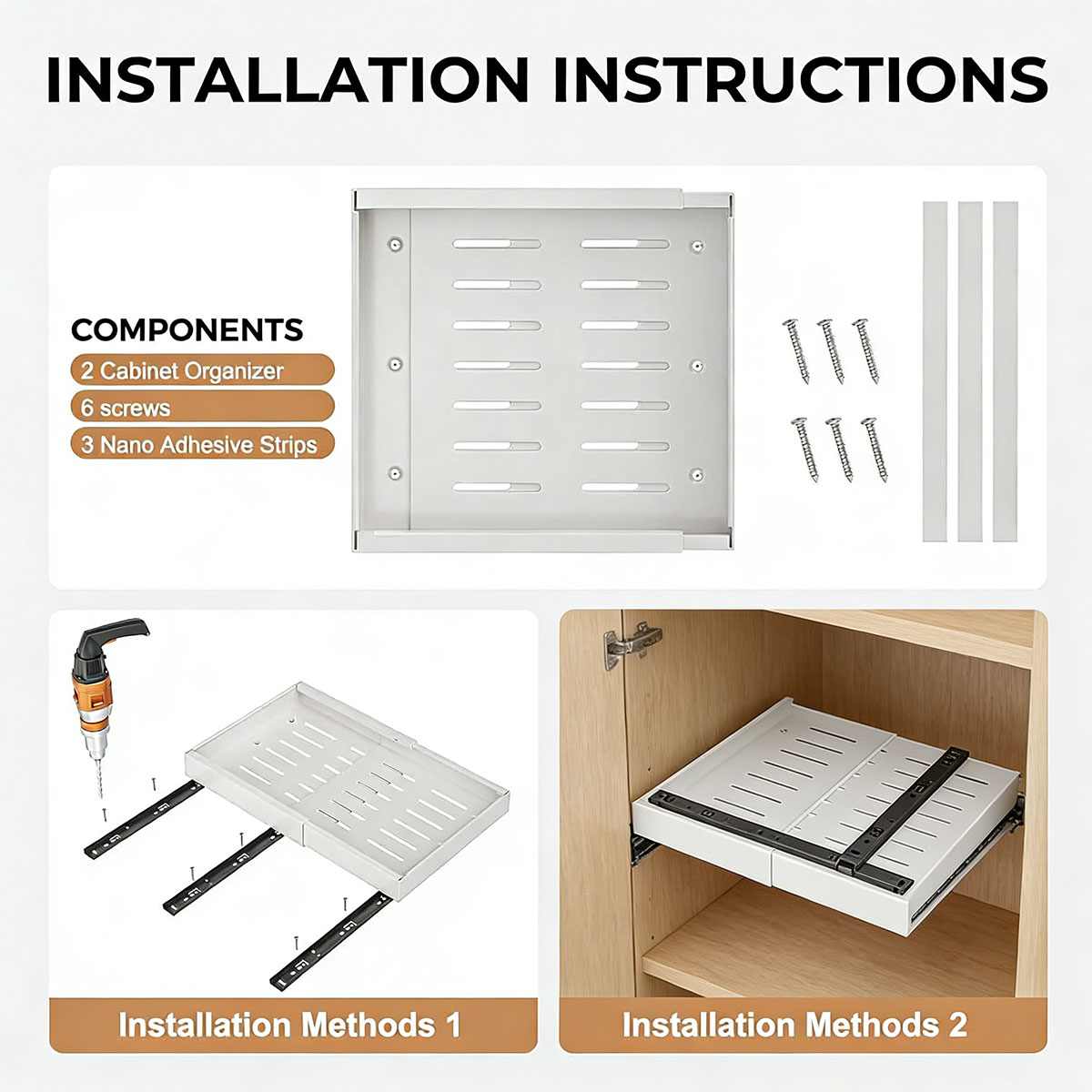 INSTALLATION INSTRUCTIONS

COMPONENTS

2 Cabinet Organizer

6 screws

3 Nano Adhesive Strips

Installation Methods 1

Installation Methods 2