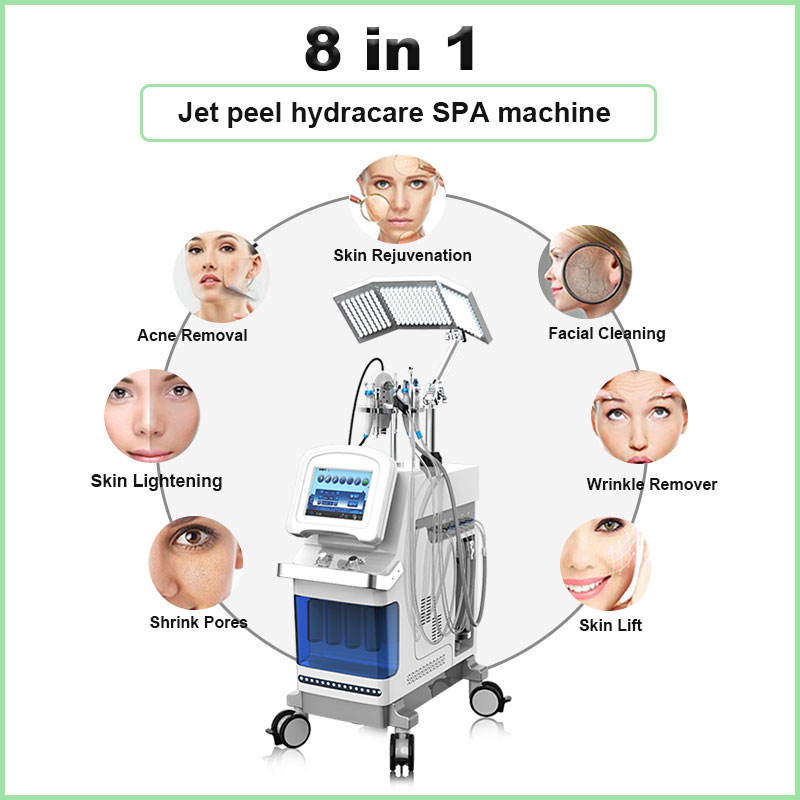 8 in 1

Jet peel hydracare SPA machine

Skin Rejuvenation

Acne Removal

Facial Cleaning

Skin Lightening

Wrinkle Remover

Shrink Pores

Skin Lift