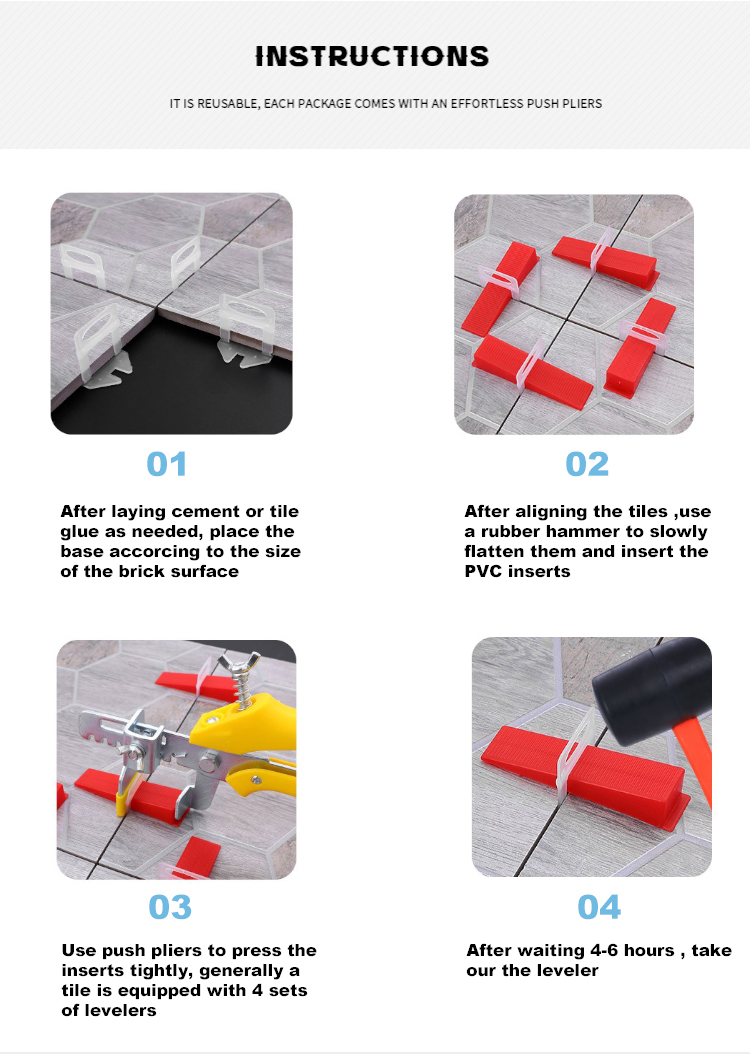 INSTRUCTIONS

IT IS REUSABLE, EACH PACKAGE COMES WITH AN EFFORTLESS PUSH PLIERS

01

After laying cement or tile glue as needed, place the base accorcing to the size of the brick surface

02

After aligning the tiles ,use a rubber hammer to slowly flatten them and insert the PVC inserts

03

Use push pliers to press the inserts tightly, generally a tile is equipped with 4 sets of levelers

04

After waiting 4-6 hours , take our the leveler