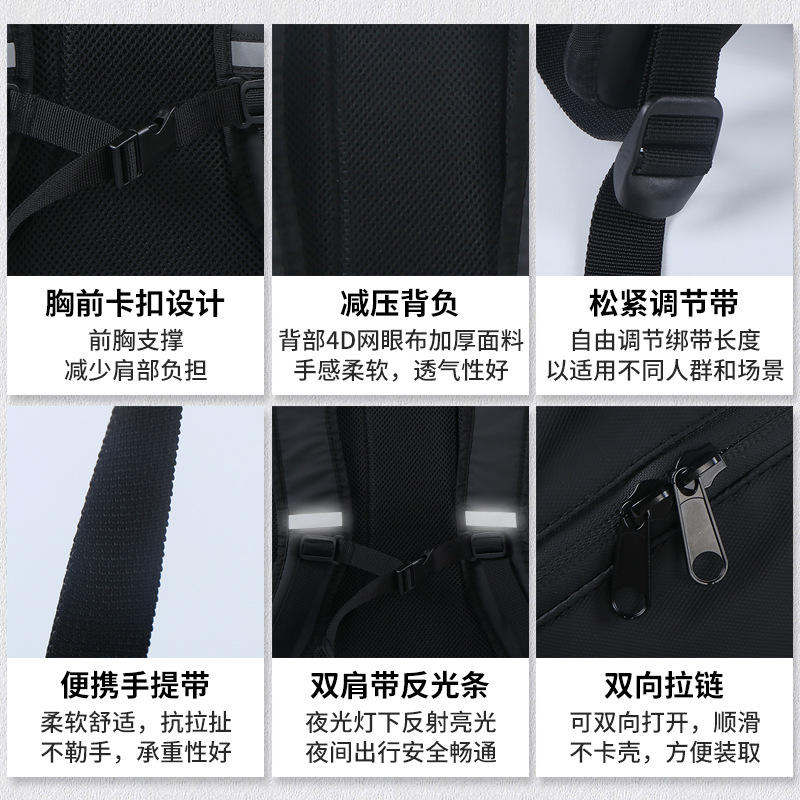 胸前卡扣设计
前胸支撑
减少肩部负担

减压背负
背部4D网眼布加厚面料
手感柔软，透气性好

松紧调节带
自由调节绑带长度
以适用不同人群和场景

便携手提带
柔软舒适，抗拉扯
不勒手，承重性好

双肩带反光条
夜光灯下反射亮光
夜间出行安全畅通

双向拉链
可双向打开，顺滑
不卡壳，方便装取