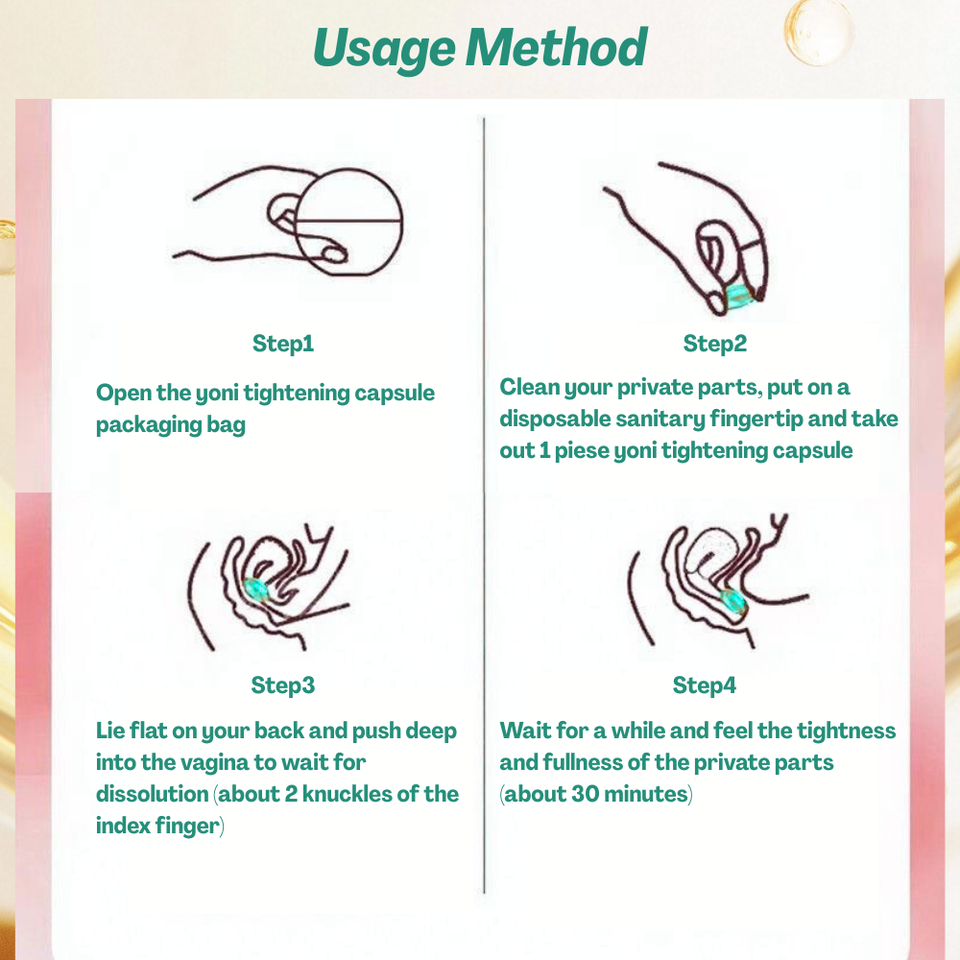 Usage Method

Step1

Open the yoni tightening capsule packaging bag

Step2

Clean your private parts, put on a disposable sanitary fingertip and take out 1 piese yoni tightening capsule

Step3

Lie flat on your back and push deep into the vagina to wait for dissolution (about 2 knuckles of the index finger)

Step4

Wait for a while and feel the tightness and fullness of the private parts (about 30 minutes)