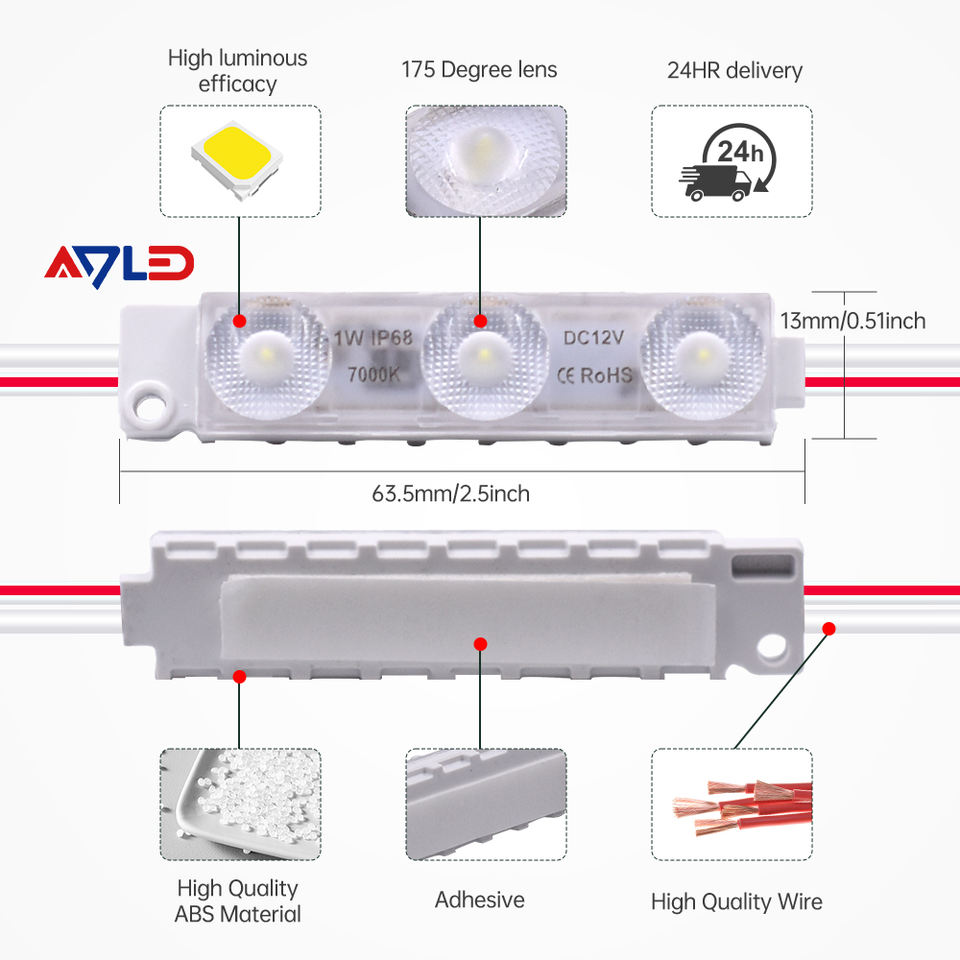 High luminous efficacy

175 Degree lens

24HR delivery

24h

AYLED

1W IP68
7000K

DC12V
CE RoHS

13mm/0.51inch

63.5mm/2.5inch

High Quality ABS Material

Adhesive

High Quality Wire