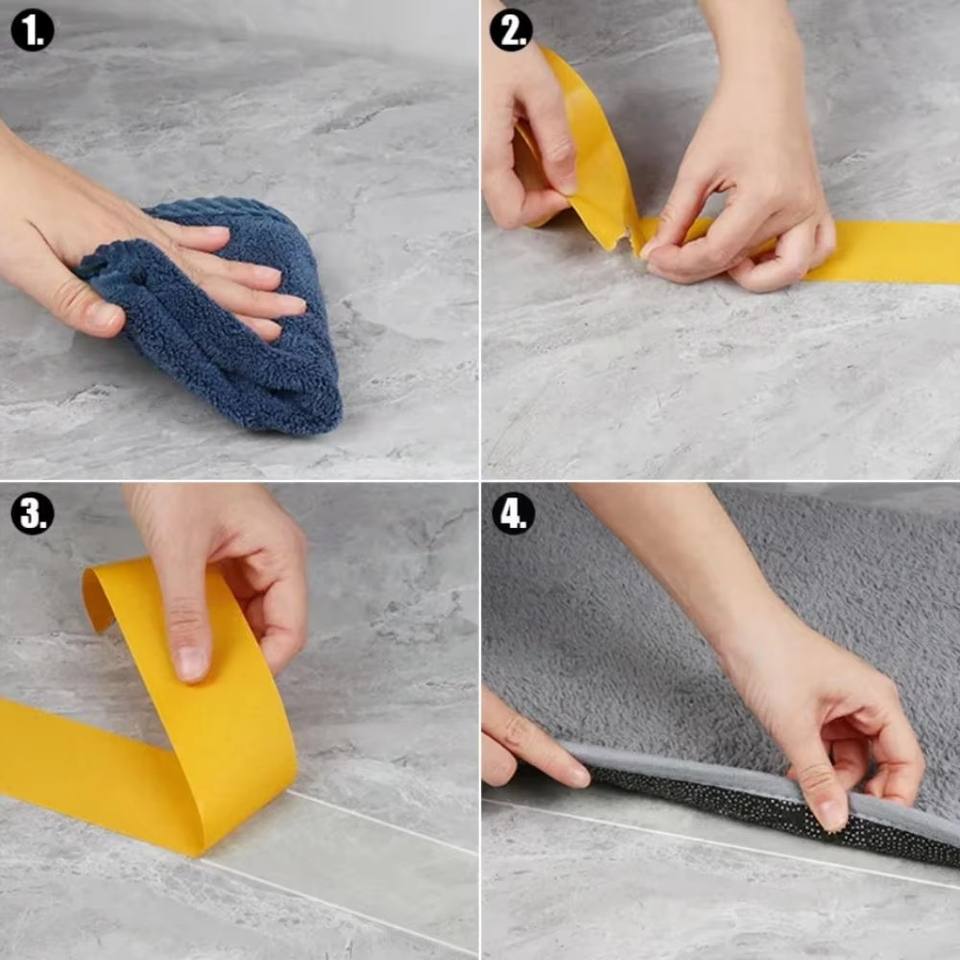 1.

2.

3.

4.