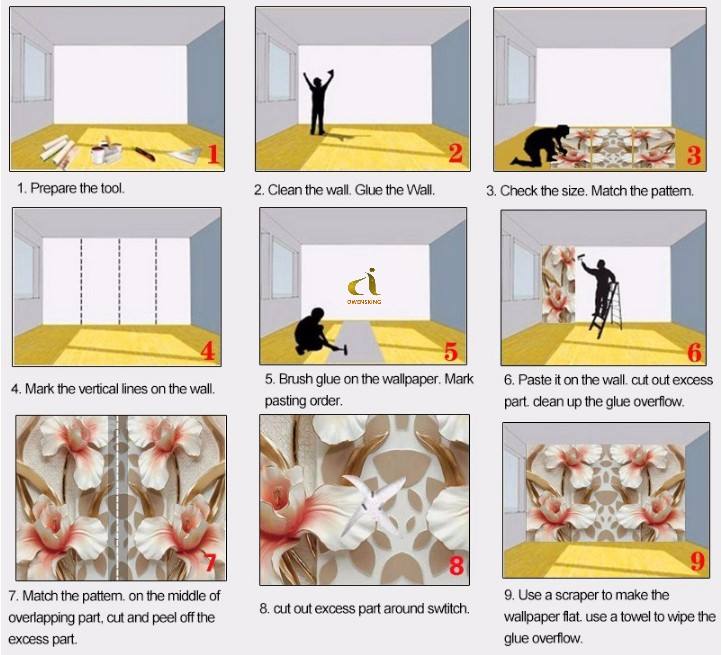 1

1. Prepare the tool.

2

2. Clean the wall. Glue the Wall.

3

3. Check the size. Match the pattern.

4

4. Mark the vertical lines on the wall.

OWENSKING

5

5. Brush glue on the wallpaper. Mark pasting order.

6

6. Paste it on the wall. cut out excess part. clean up the glue overflow.

7

7. Match the pattern. on the middle of overlapping part, cut and peel off the excess part.

8

8. cut out excess part around swtitch.

9

9. Use a scraper to make the wallpaper flat. use a towel to wipe the glue overflow.