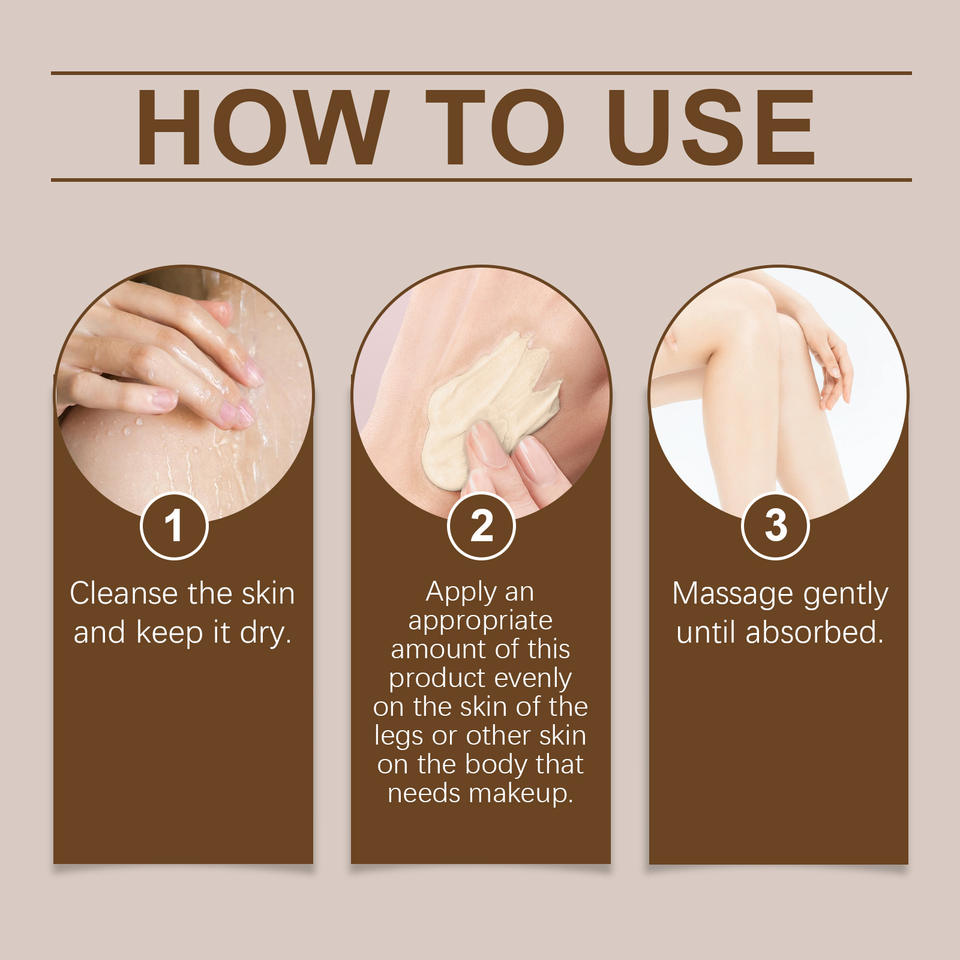 HOW TO USE

1
Cleanse the skin and keep it dry.

2
Apply an appropriate amount of this product evenly on the skin of the legs or other skin on the body that needs makeup.

3
Massage gently until absorbed.