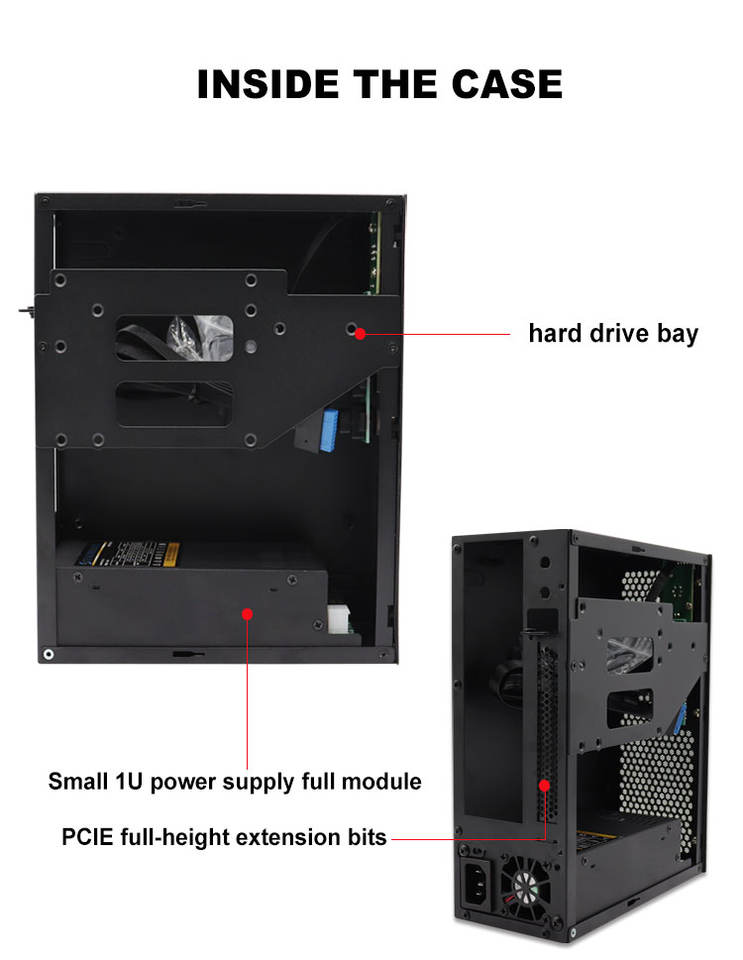 INSIDE THE CASE

hard drive bay

Small 1U power supply full module

PCIE full-height extension bits