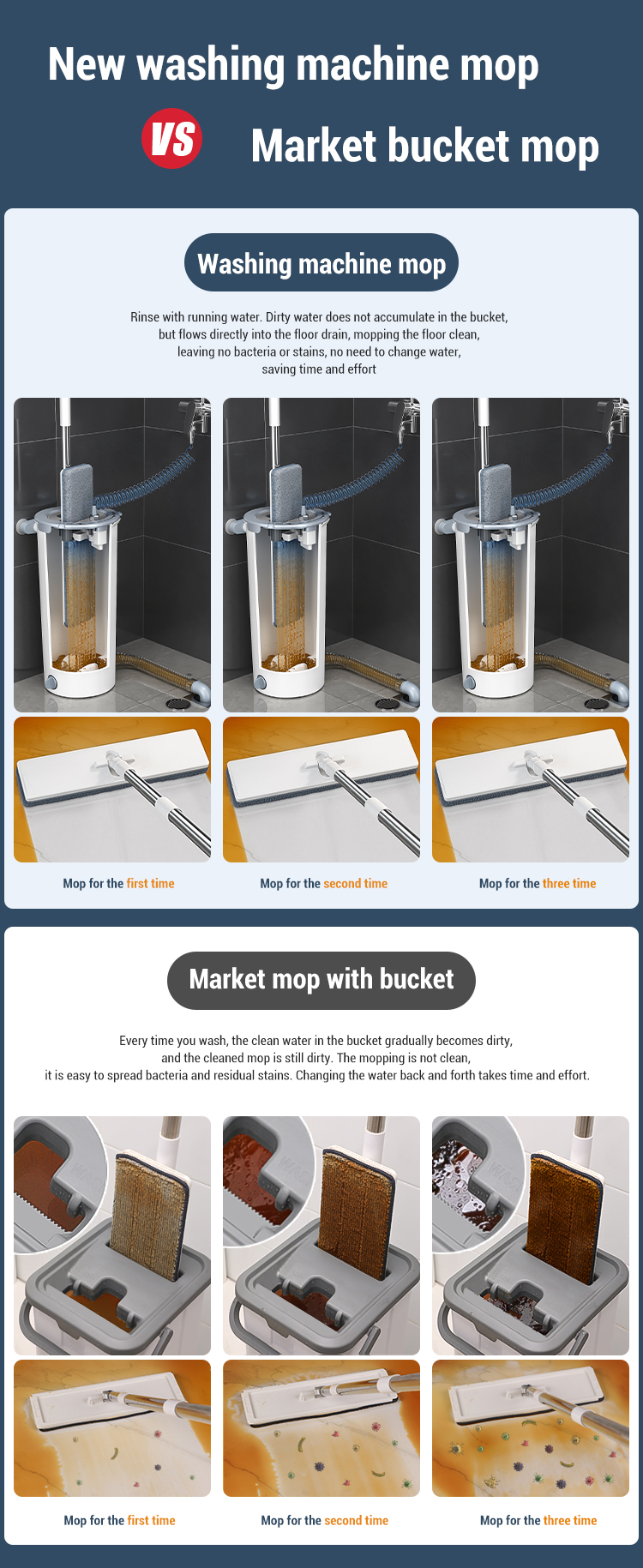 New washing machine mop

VS

Market bucket mop

Washing machine mop

Rinse with running water. Dirty water does not accumulate in the bucket, but flows directly into the floor drain, mopping the floor clean, leaving no bacteria or stains, no need to change water, saving time and effort

Mop for the first time

Mop for the second time

Mop for the three time

Market mop with bucket

Every time you wash, the clean water in the bucket gradually becomes dirty, and the cleaned mop is still dirty. The mopping is not clean, it is easy to spread bacteria and residual stains. Changing the water back and forth takes time and effort.

Mop for the first time

Mop for the second time

Mop for the three time