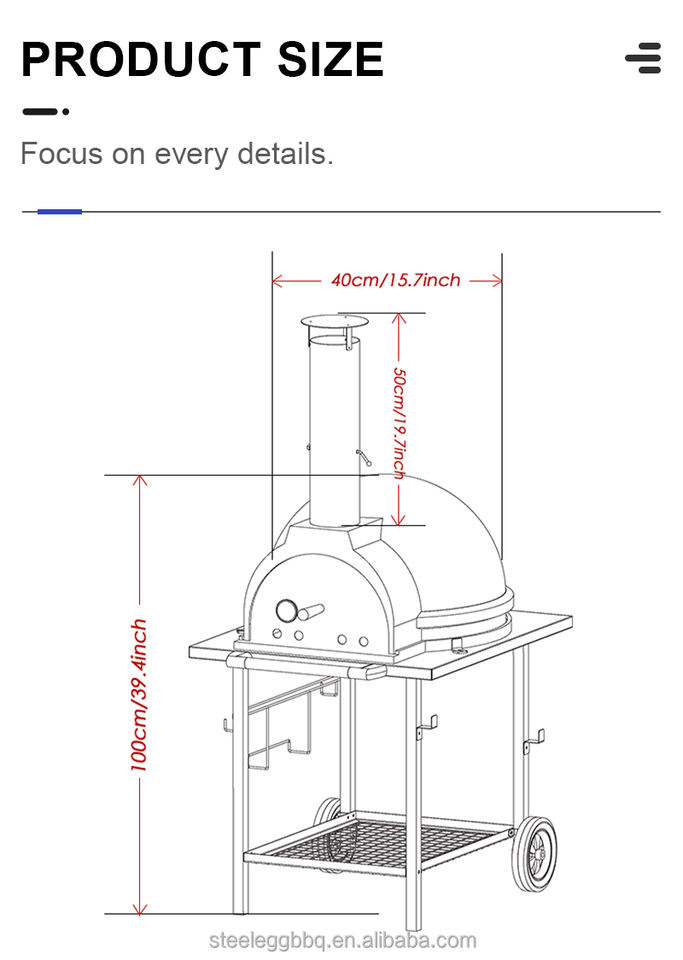 PRODUCT SIZE

Focus on every details.

40cm/15.7inch

50cm/19.7inch

100cm/39.4inch

steeleggbbq.en.alibaba.com