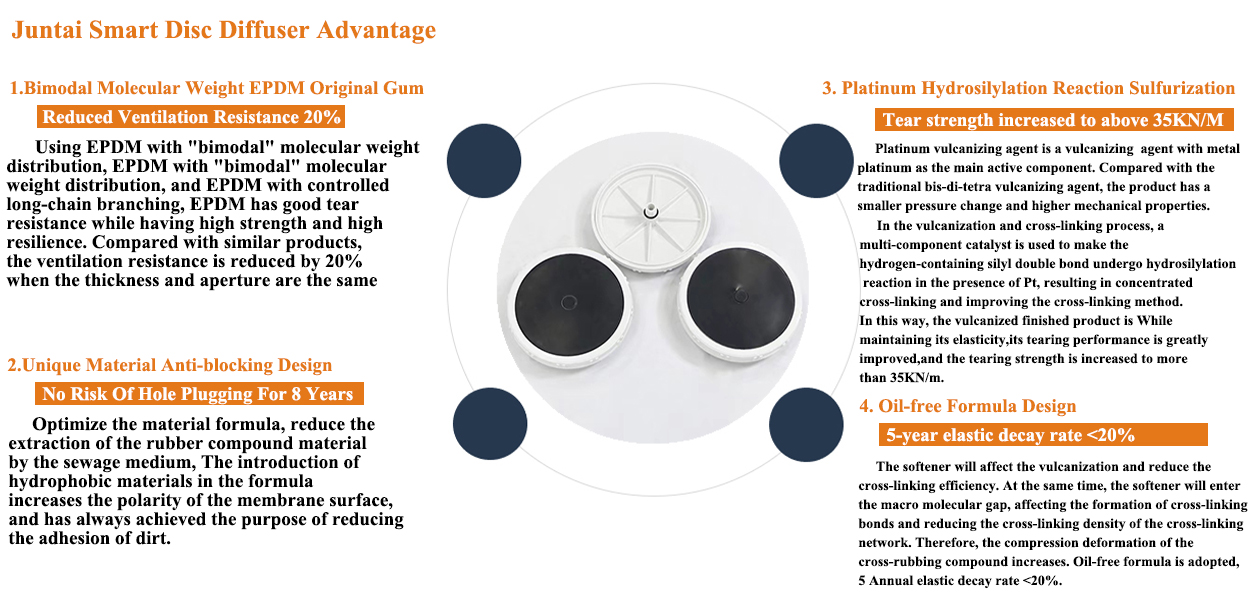 Juntai Smart Disc Diffuser Advantage

1.Bimodal Molecular Weight EPDM Original Gum

Reduced Ventilation Resistance 20%

Using EPDM with "bimodal" molecular weight distribution, EPDM with "bimodal" molecular weight distribution, and EPDM with controlled long-chain branching, EPDM has good tear resistance while having high strength and high resilience. Compared with similar products, the ventilation resistance is reduced by 20% when the thickness and aperture are the same

2.Unique Material Anti-blocking Design

No Risk Of Hole Plugging For 8 Years

Optimize the material formula, reduce the extraction of the rubber compound material by the sewage medium, The introduction of hydrophobic materials in the formula increases the polarity of the membrane surface, and has always achieved the purpose of reducing the adhesion of dirt.

3. Platinum Hydrosilylation Reaction Sulfurization

Tear strength increased to above 35KN/M

Platinum vulcanizing agent is a vulcanizing agent with metal platinum as the main active component. Compared with the traditional bis-di-tetra vulcanizing agent, the product has a smaller pressure change and higher mechanical properties.

In the vulcanization and cross-linking process, a multi-component catalyst is used to make the hydrogen-containing silyl double bond undergo hydrosilylation reaction in the presence of Pt, resulting in concentrated cross-linking and improving the cross-linking method. In this way, the vulcanized finished product is While maintaining its elasticity,its tearing performance is greatly improved,and the tearing strength is increased to more than 35KN/m.

4. Oil-free Formula Design

5-year elastic decay rate <20%

The softener will affect the vulcanization and reduce the cross-linking efficiency. At the same time, the softener will enter the macro molecular gap, affecting the formation of cross-linking bonds and reducing the cross-linking density of the cross-linking network. Therefore, the compression deformation of the cross-rubbing compound increases. Oil-free formula is adopted, 5 Annual elastic decay rate <20%.