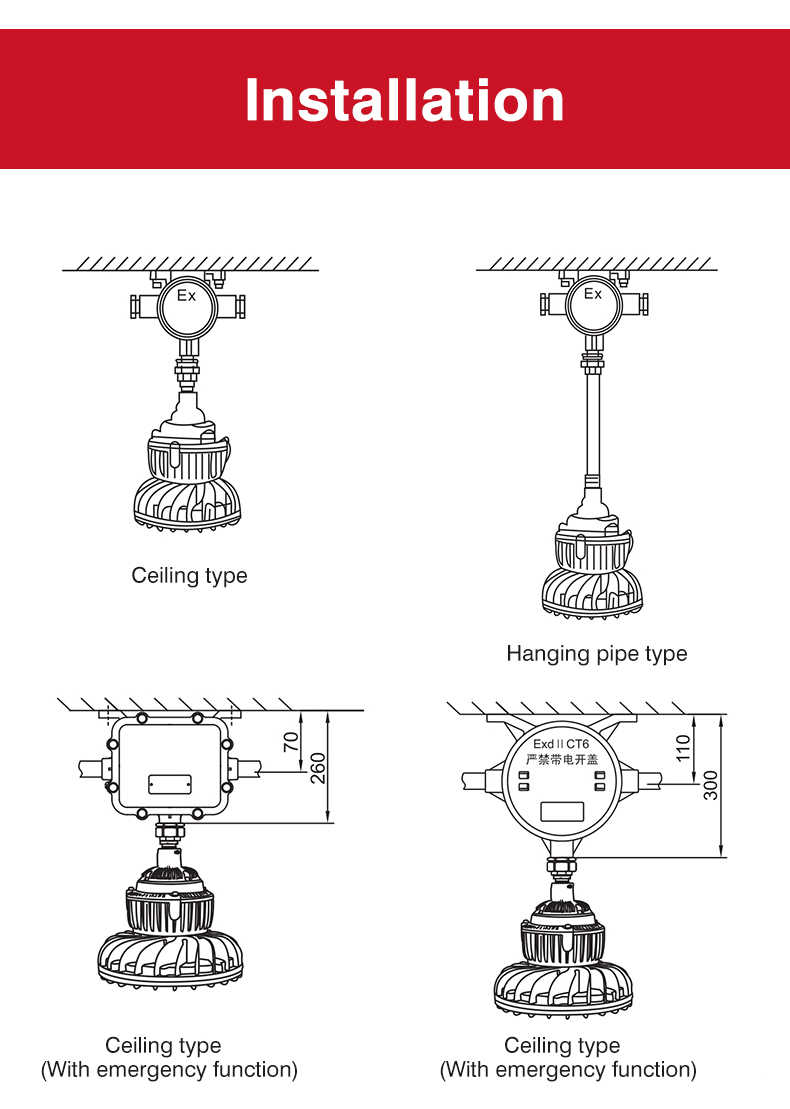 Installation

Ex

Ceiling type

Ex

Hanging pipe type

70

260

Ceiling type
(With emergency function)

Exd II CT6
严禁带电开盖

110

300

Ceiling type
(With emergency function)