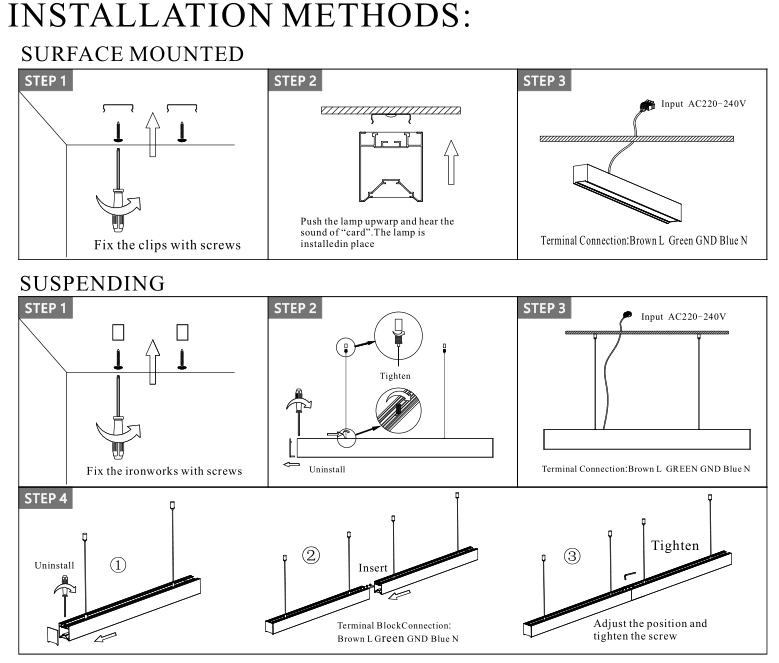 INSTALLATION METHODS:

SURFACE MOUNTED

STEP 1

Fix the clips with screws

STEP 2

Push the lamp upwarp and hear the sound of "card".The lamp is installedin place

STEP 3

Input AC220-240V

Terminal Connection:Brown L Green GND Blue N

SUSPENDING

STEP 1

Fix the ironworks with screws

STEP 2

Tighten

Uninstall

STEP 3

Input AC220-240V

Terminal Connection:Brown L GREEN GND Blue N

STEP 4

Uninstall

①

②

Insert

Terminal BlockConnection: Brown L Green GND Blue N

③

Tighten

Adjust the position and tighten the screw