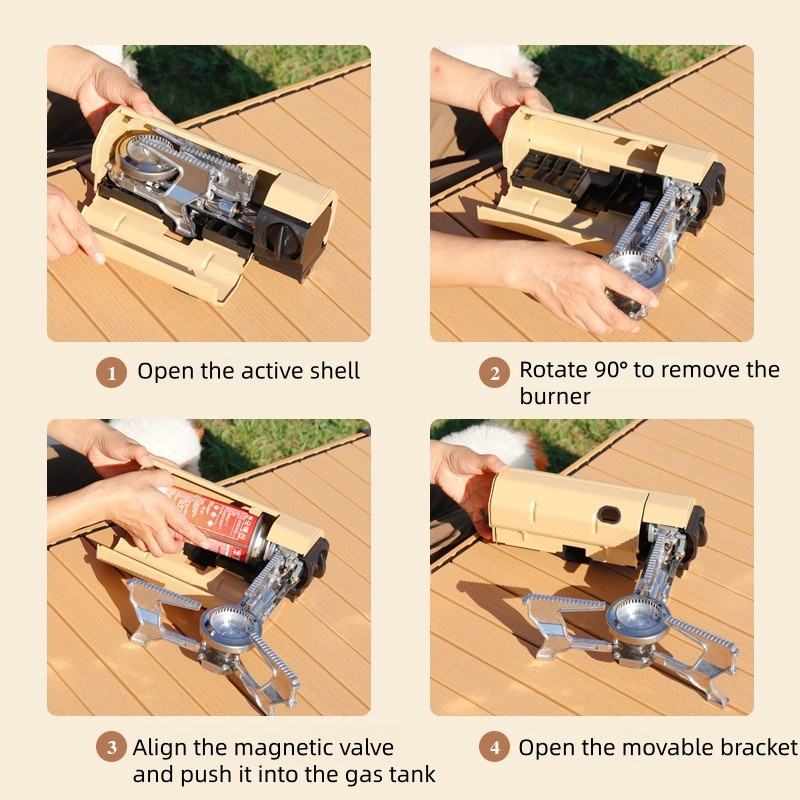 1 Open the active shell

2 Rotate 90° to remove the burner

3 Align the magnetic valve and push it into the gas tank

4 Open the movable bracket