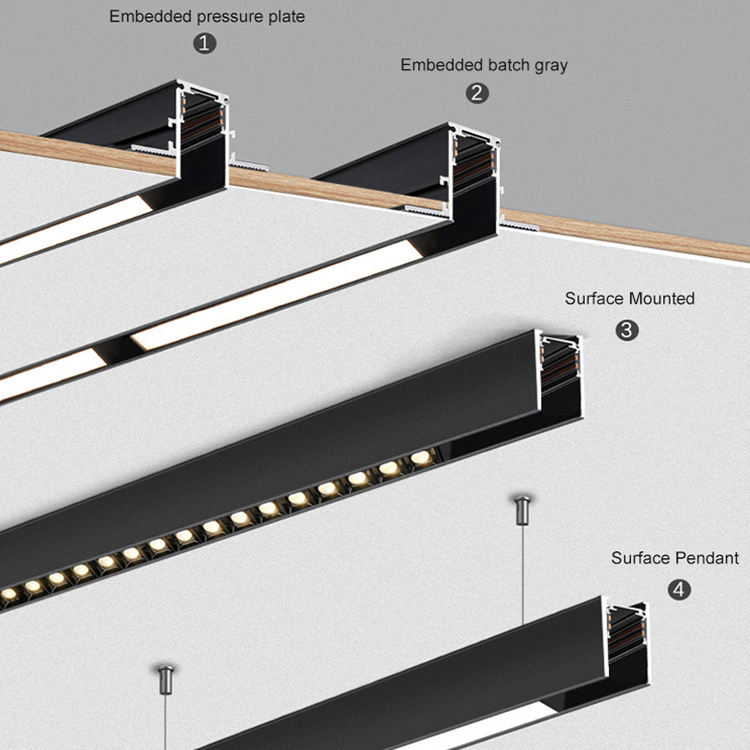 Embedded pressure plate
1

Embedded batch gray
2

Surface Mounted
3

Surface Pendant
4