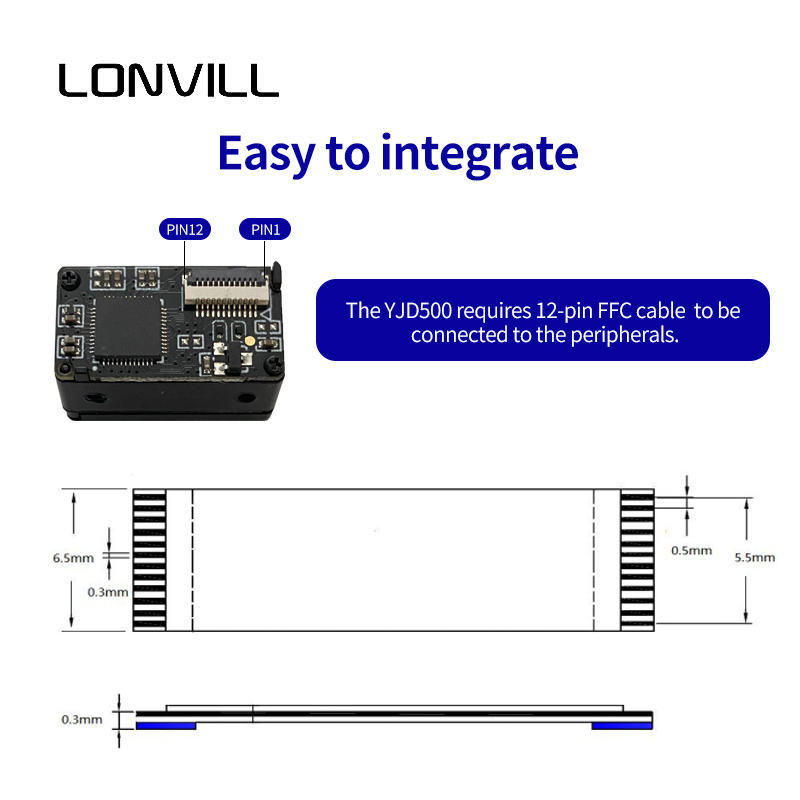 LONVILL

Easy to integrate

PIN12

PIN1

The YJD500 requires 12-pin FFC cable to be connected to the peripherals.

6.5mm

0.3mm

0.5mm

5.5mm

0.3mm