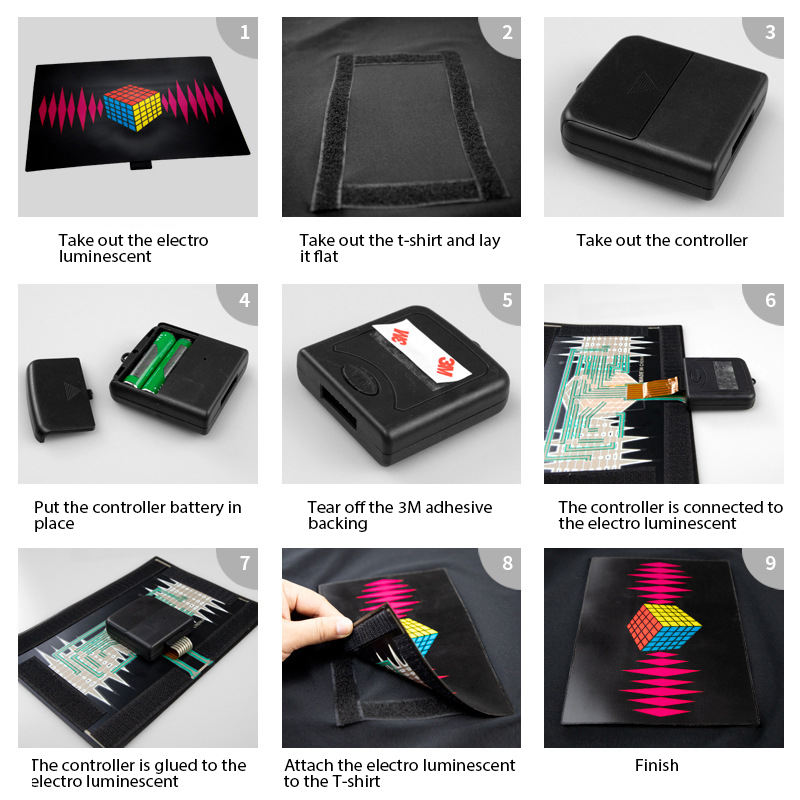 1

Take out the electro luminescent

2

Take out the t-shirt and lay it flat

3

Take out the controller

4

Put the controller battery in place

5

3M

3M

Tear off the 3M adhesive backing

6

The controller is connected to the electro luminescent

7

The controller is glued to the electro luminescent

8

Attach the electro luminescent to the T-shirt

9

Finish