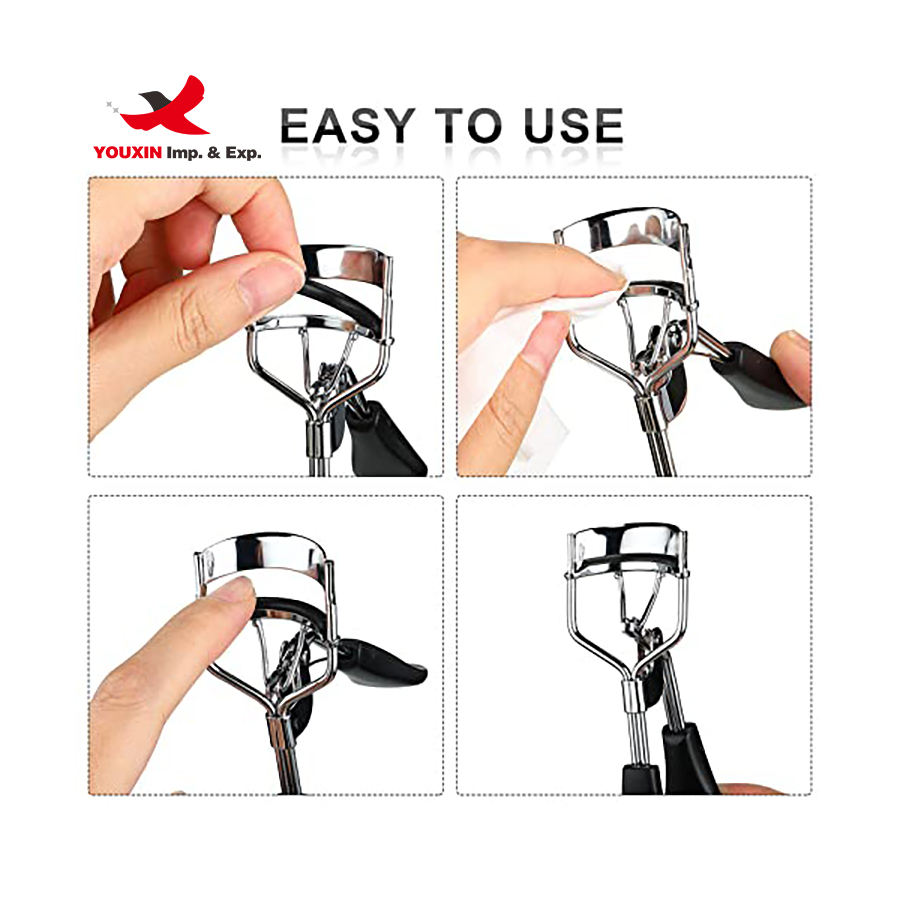 YOUXIN Imp. & Exp.

EASY TO USE