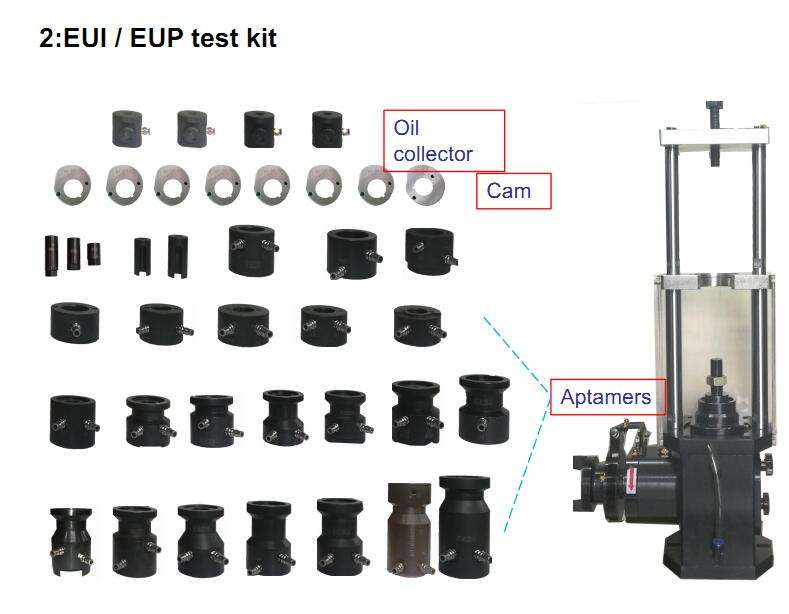 2:EUI / EUP test kit

Oil collector

Cam

Aptamers