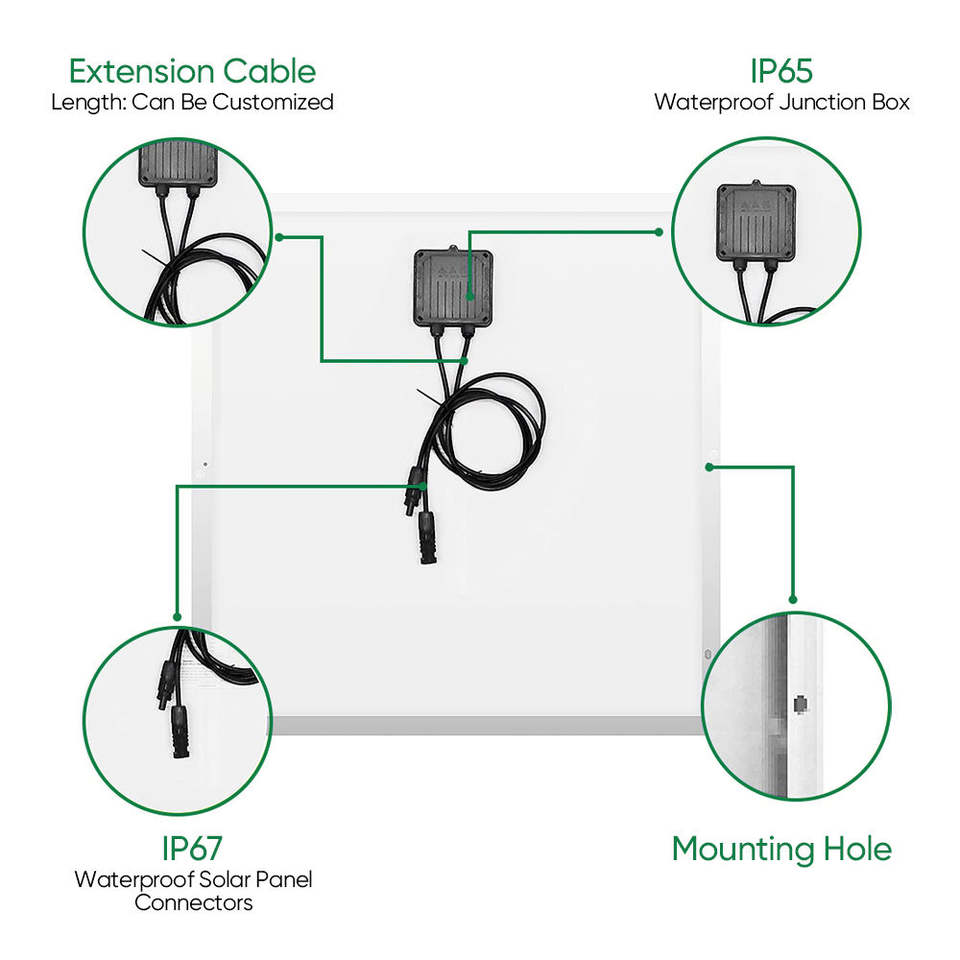 Extension Cable
Length: Can Be Customized

IP65
Waterproof Junction Box

IP67
Waterproof Solar Panel Connectors

Mounting Hole