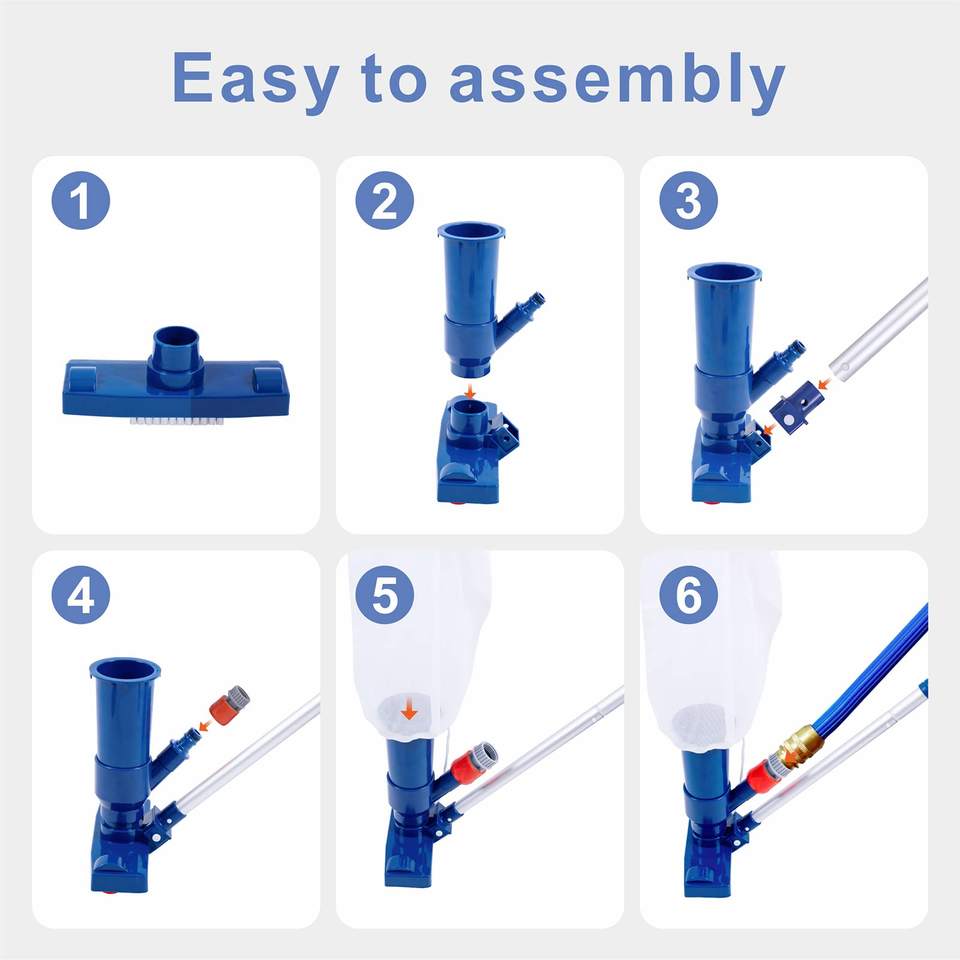 Easy to assembly

1

2

3

4

5

6