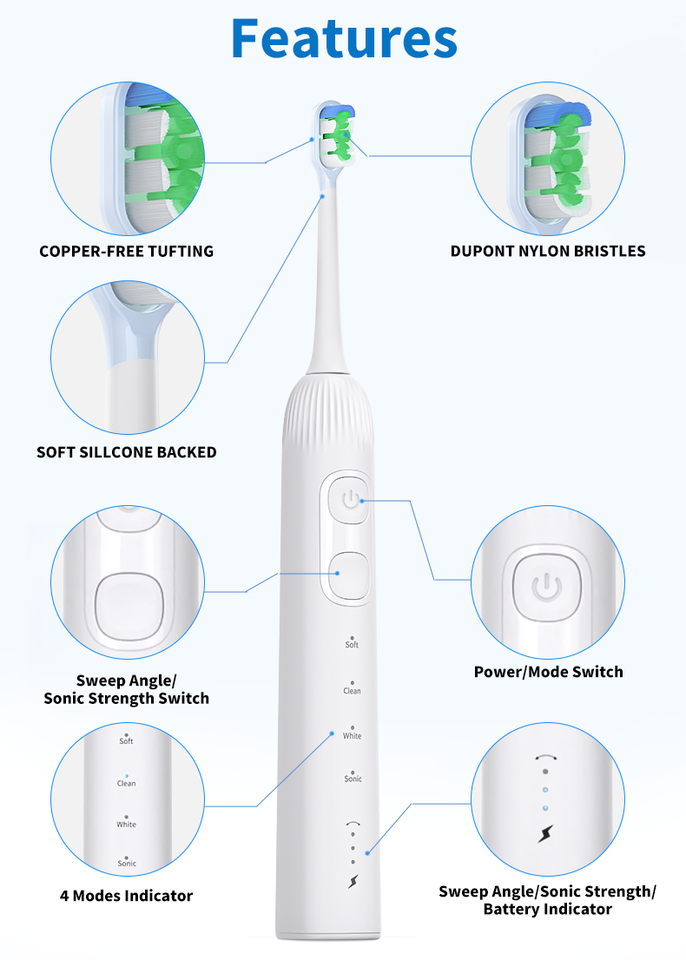 Features

COPPER-FREE TUFTING

DUPONT NYLON BRISTLES

SOFT SILLCONE BACKED

Soft
Clean
White
Sonic

Sweep Angle/
Sonic Strength Switch

Power/Mode Switch

Soft
Clean
White
Sonic

4 Modes Indicator

Sweep Angle/Sonic Strength/
Battery Indicator