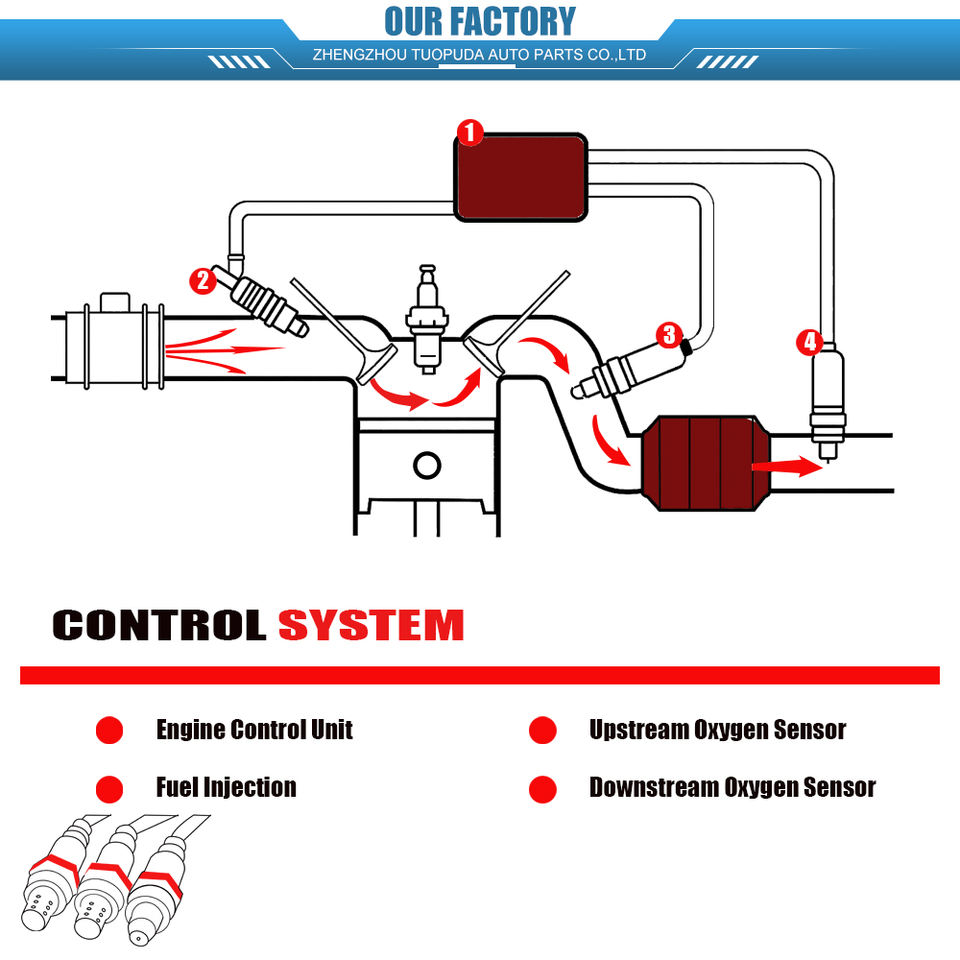 OUR FACTORY
ZHENGZHOU TUOPUDA AUTO PARTS CO.,LTD

1
2
3
4

CONTROL SYSTEM

Engine Control Unit
Fuel Injection

Upstream Oxygen Sensor
Downstream Oxygen Sensor