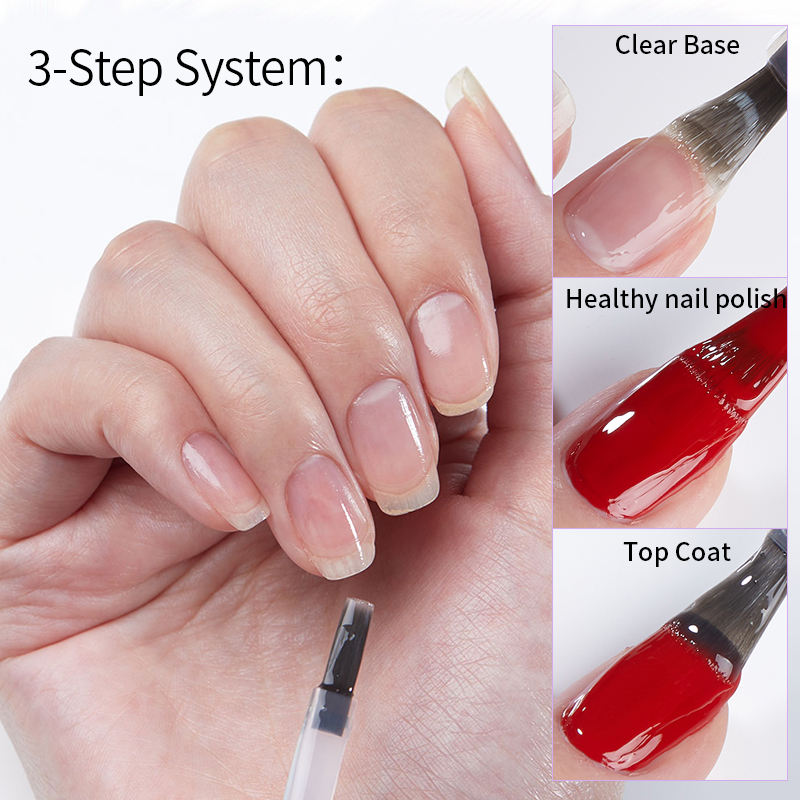 3-Step System:

Clear Base

Healthy nail polish

Top Coat