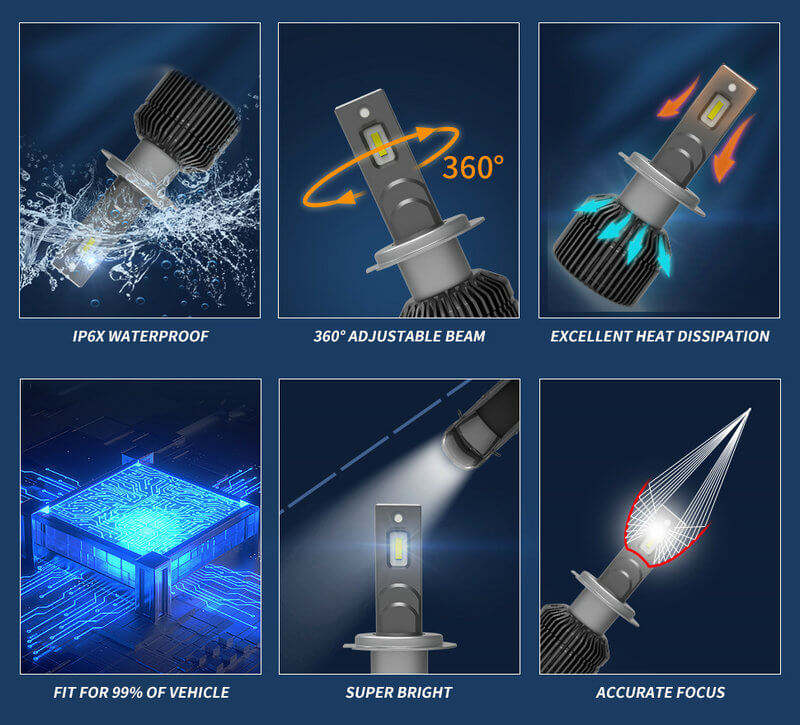 IP6X WATERPROOF

360°

360° ADJUSTABLE BEAM

EXCELLENT HEAT DISSIPATION

FIT FOR 99% OF VEHICLE

SUPER BRIGHT

ACCURATE FOCUS