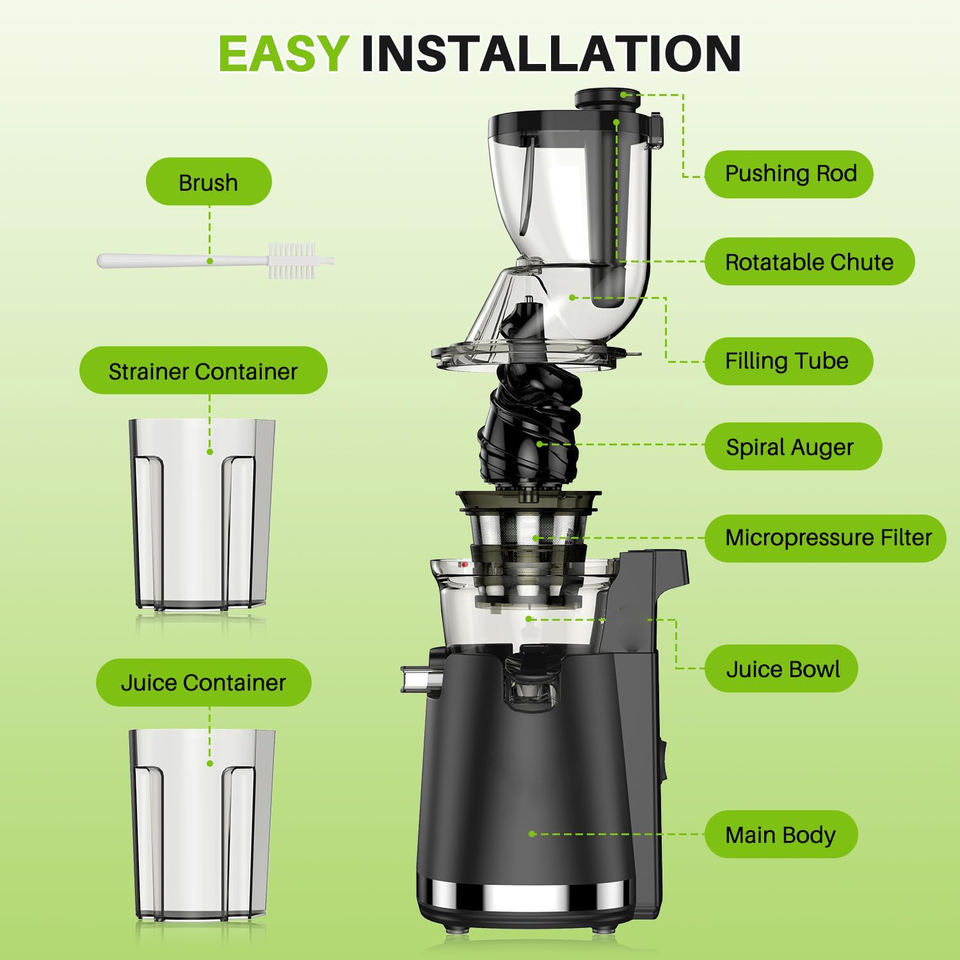 EASY INSTALLATION

Brush

Strainer Container

Juice Container

Pushing Rod

Rotatable Chute

Filling Tube

Spiral Auger

Micropressure Filter

Juice Bowl

Main Body