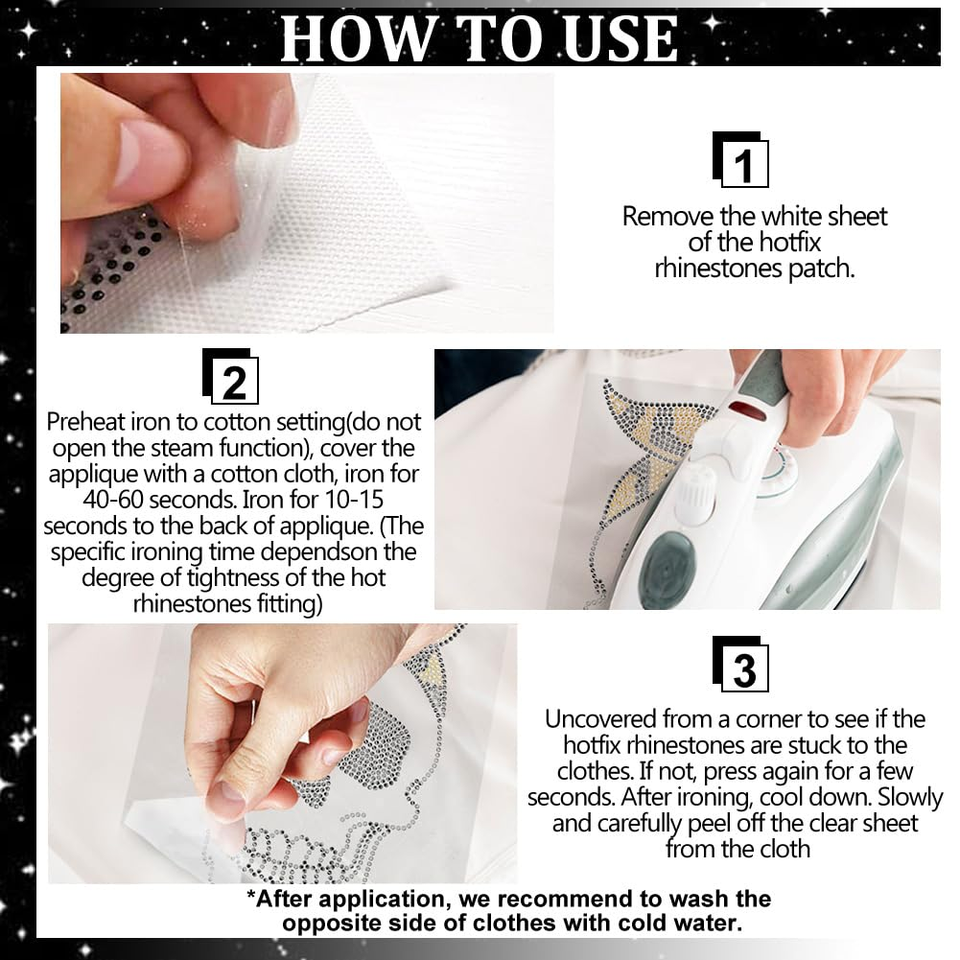 HOW TO USE

1

Remove the white sheet of the hotfix rhinestones patch.

2

Preheat iron to cotton setting(do not open the steam function), cover the applique with a cotton cloth, iron for 40-60 seconds. Iron for 10-15 seconds to the back of applique. (The specific ironing time dependson the degree of tightness of the hot rhinestones fitting)

3

Uncovered from a corner to see if the hotfix rhinestones are stuck to the clothes. If not, press again for a few seconds. After ironing, cool down. Slowly and carefully peel off the clear sheet from the cloth

*After application, we recommend to wash the opposite side of clothes with cold water.