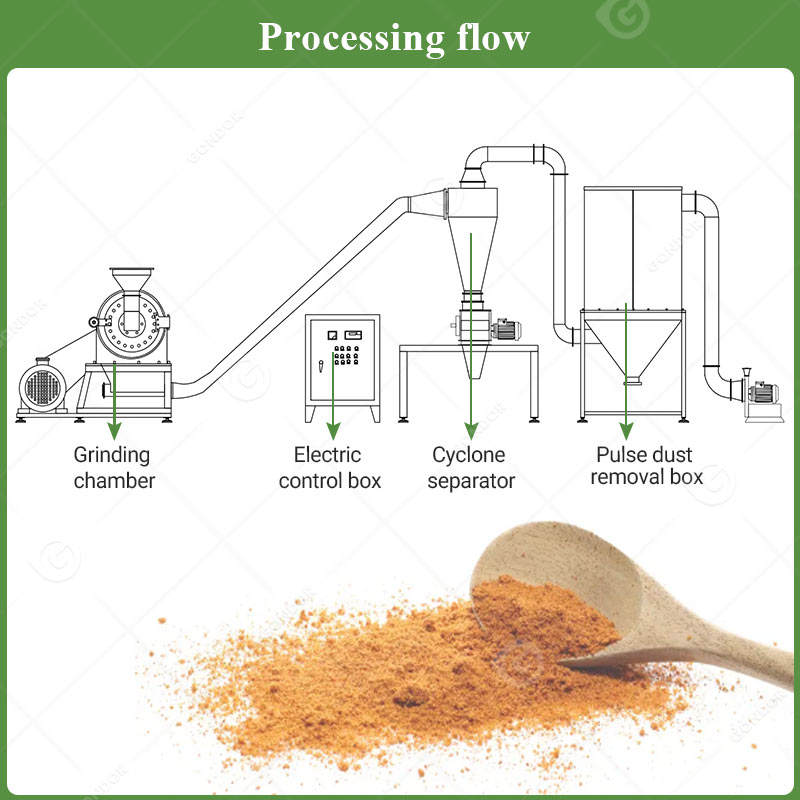 Processing flow

Grinding chamber

Electric control box

Cyclone separator

Pulse dust removal box