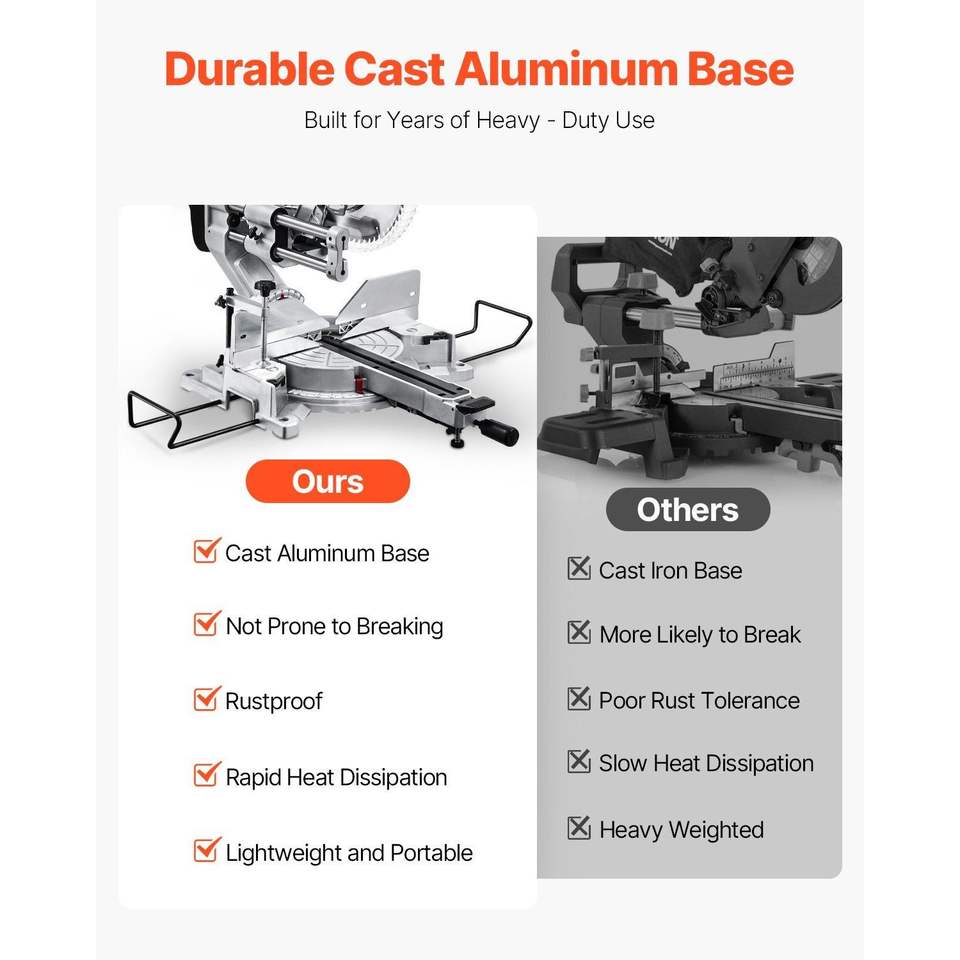 Durable Cast Aluminum Base

Built for Years of Heavy - Duty Use

Ours

Cast Aluminum Base

Not Prone to Breaking

Rustproof

Rapid Heat Dissipation

Lightweight and Portable

Others

Cast Iron Base

More Likely to Break

Poor Rust Tolerance

Slow Heat Dissipation

Heavy Weighted