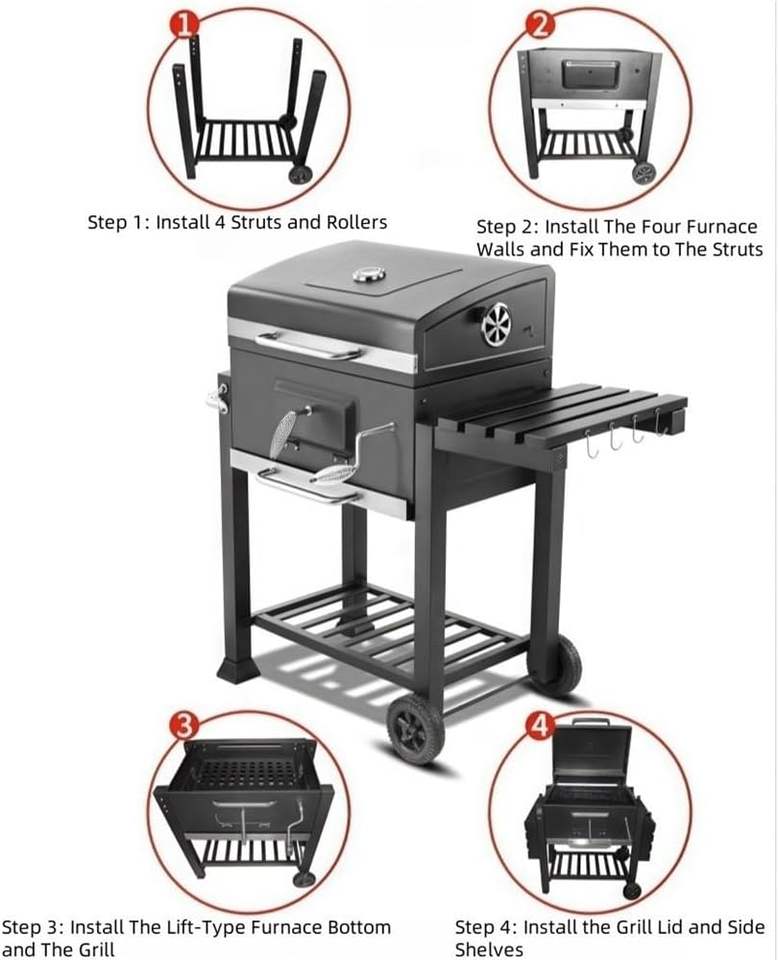 1

Step 1: Install 4 Struts and Rollers

2

Step 2: Install The Four Furnace Walls and Fix Them to The Struts

3

Step 3: Install The Lift-Type Furnace Bottom and The Grill

4

Step 4: Install the Grill Lid and Side Shelves