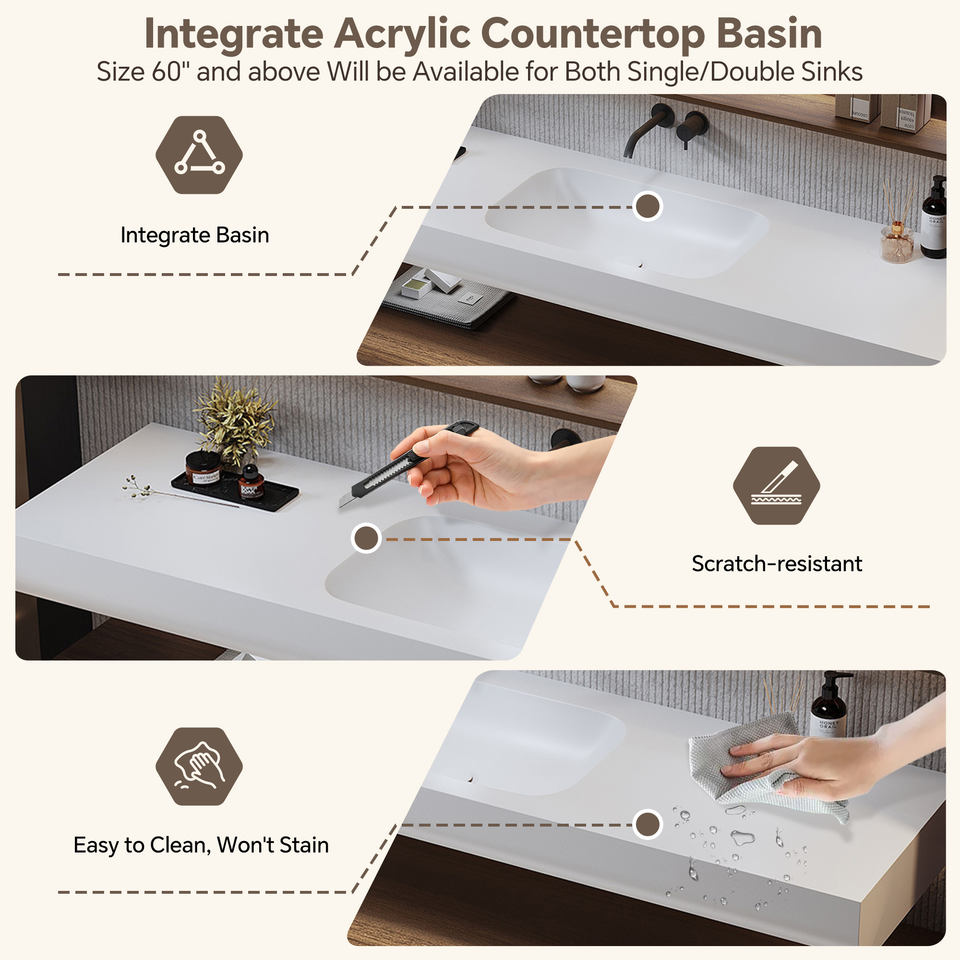 Integrate Acrylic Countertop Basin
Size 60" and above Will be Available for Both Single/Double Sinks

Integrate Basin

Scratch-resistant

Easy to Clean, Won't Stain