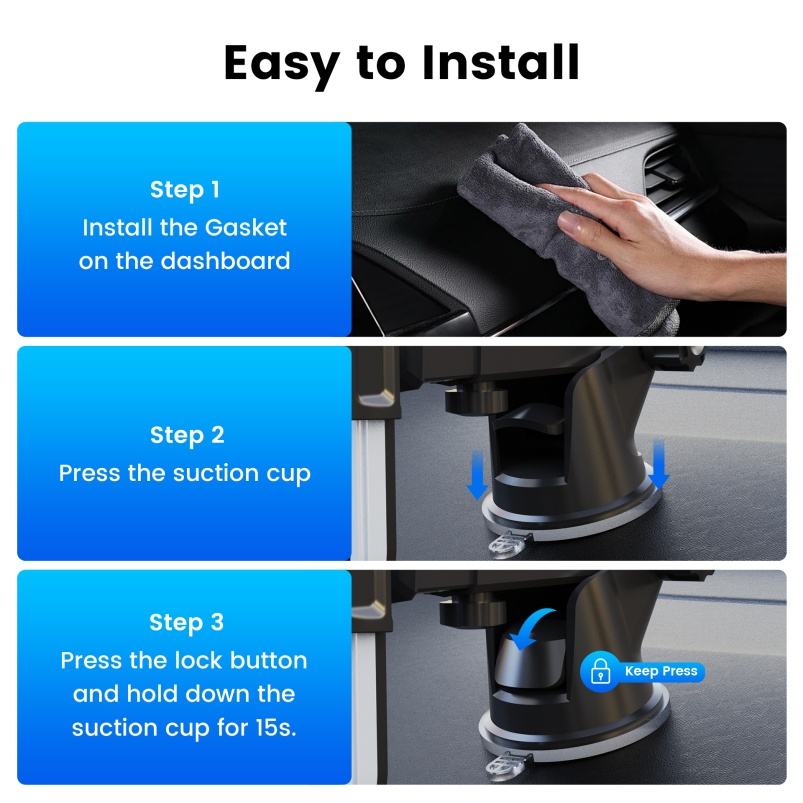 Easy to Install

Step 1
Install the Gasket on the dashboard

Step 2
Press the suction cup

Step 3
Press the lock button and hold down the suction cup for 15s.

Keep Press