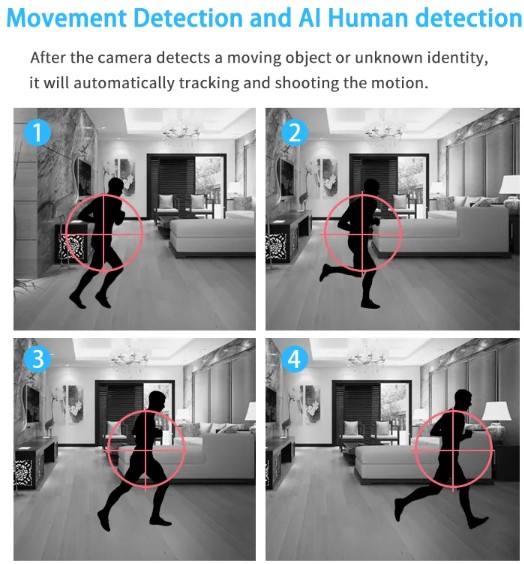 Movement Detection and AI Human detection

After the camera detects a moving object or unknown identity, it will automatically tracking and shooting the motion.

1

2

3

4