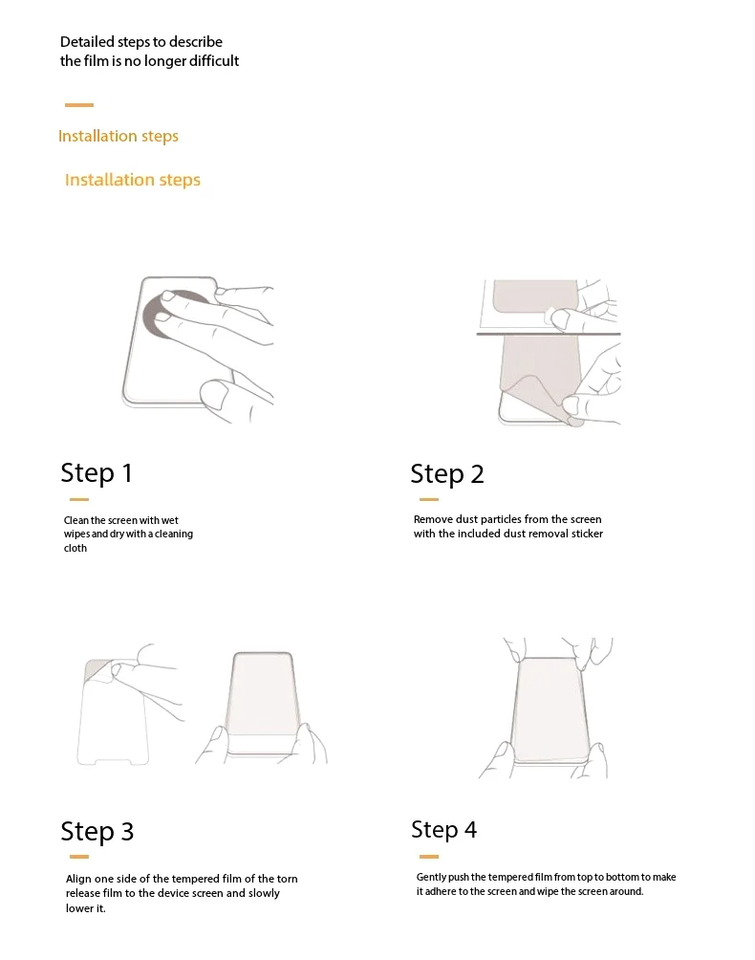 Detailed steps to describe the film is no longer difficult

Installation steps

Installation steps

Step 1

Clean the screen with wet wipes and dry with a cleaning cloth

Step 2

Remove dust particles from the screen with the included dust removal sticker

Step 3

Align one side of the tempered film of the torn release film to the device screen and slowly lower it.

Step 4

Gently push the tempered film from top to bottom to make it adhere to the screen and wipe the screen around.