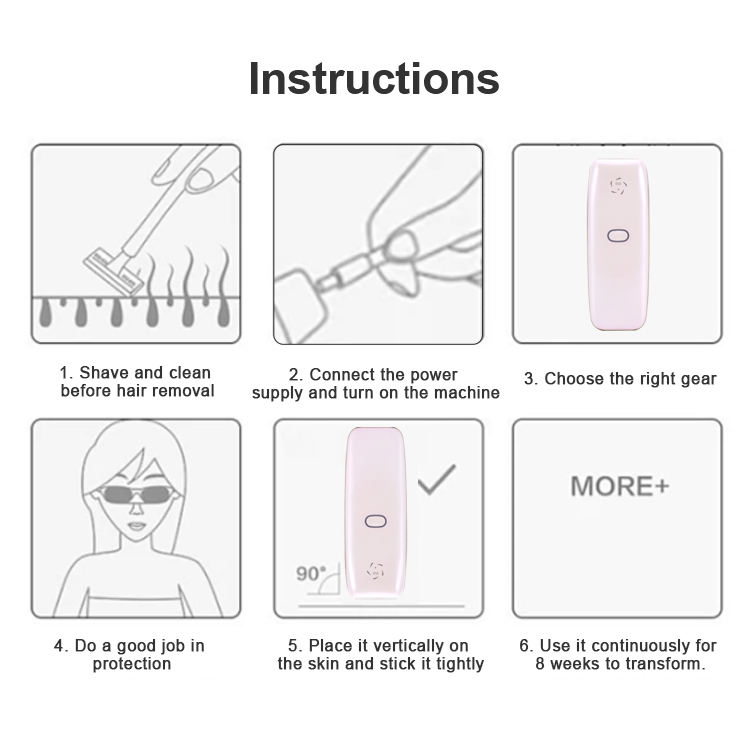 Instructions

1. Shave and clean before hair removal

2. Connect the power supply and turn on the machine

3. Choose the right gear

4. Do a good job in protection

90°

5. Place it vertically on the skin and stick it tightly

MORE+

6. Use it continuously for 8 weeks to transform.