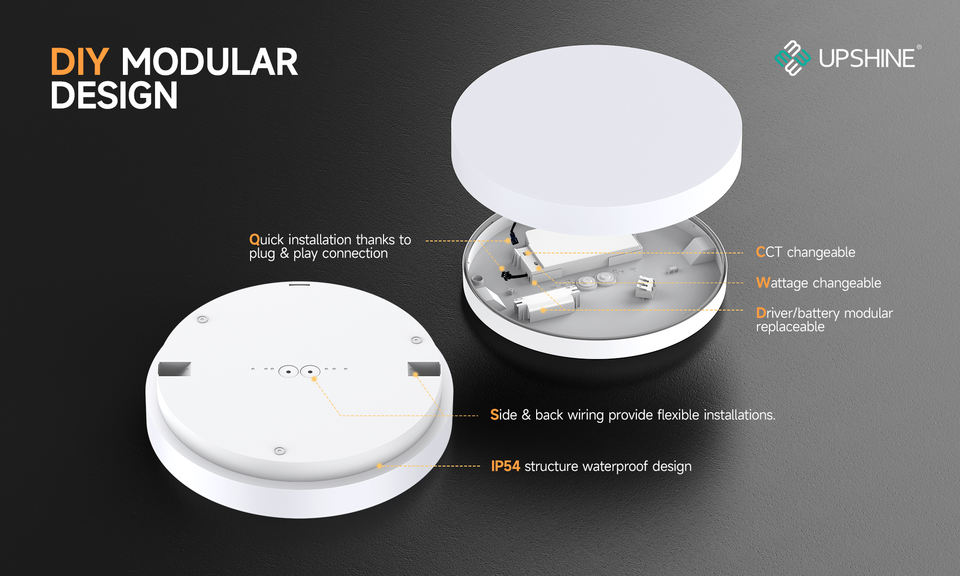 DIY MODULAR DESIGN

UPSHINE®

Quick installation thanks to plug & play connection

CCT changeable

Wattage changeable

Driver/battery modular replaceable

Side & back wiring provide flexible installations.

IP54 structure waterproof design