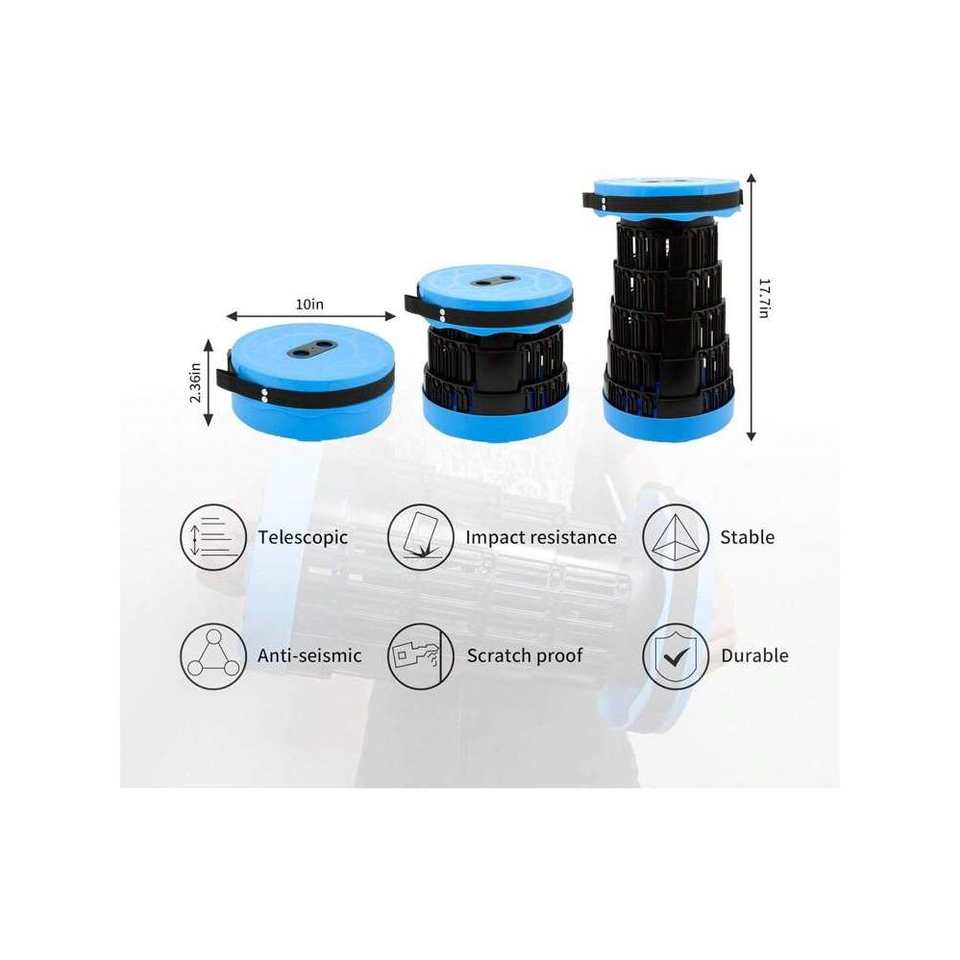 10in

2.36in

17.7in

Telescopic

Impact resistance

Stable

Anti-seismic

Scratch proof

Durable