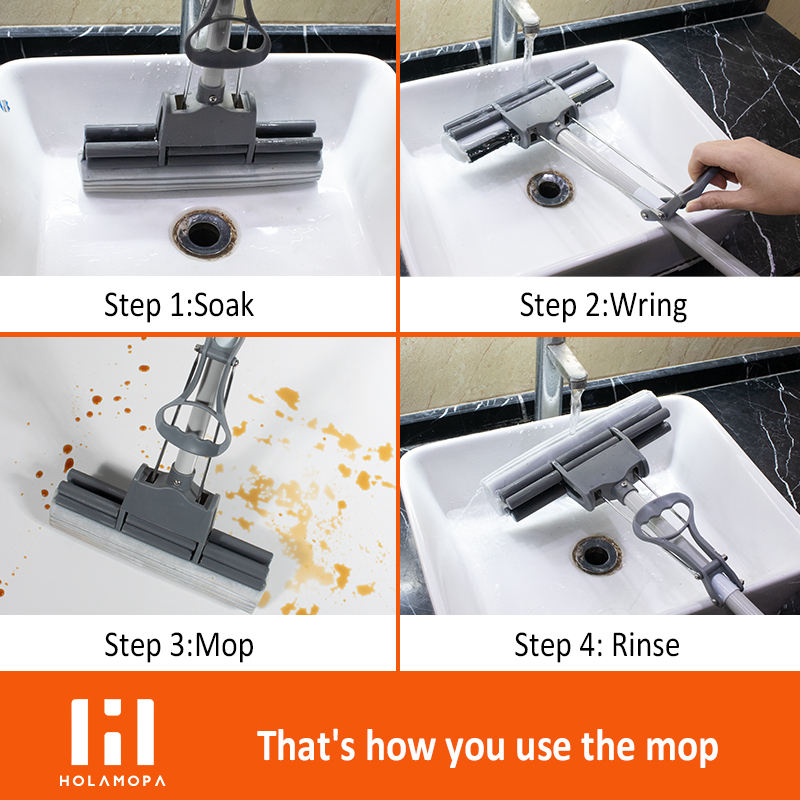 Step 1:Soak

Step 2:Wring

Step 3:Mop

Step 4: Rinse

HOLAMOPA

That's how you use the mop