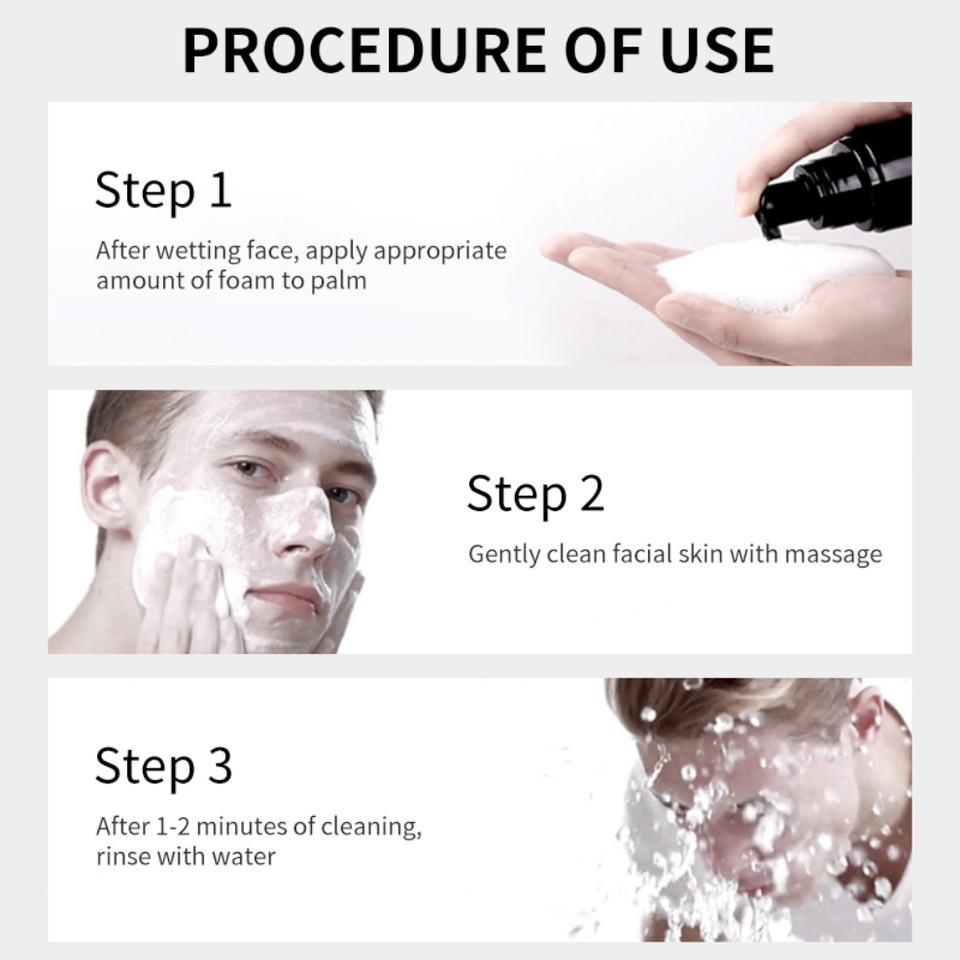 PROCEDURE OF USE

Step 1

After wetting face, apply appropriate amount of foam to palm

Step 2

Gently clean facial skin with massage

Step 3

After 1-2 minutes of cleaning, rinse with water