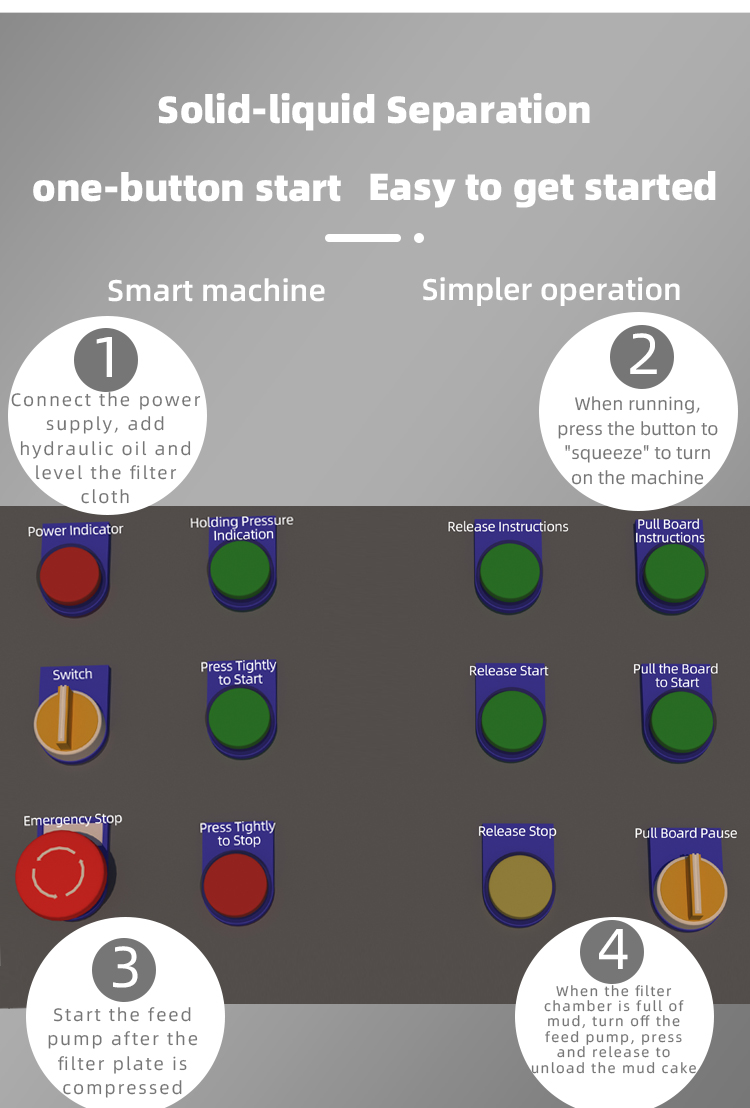 Solid-liquid Separation

one-button start Easy to get started

Smart machine

Simpler operation

1

Connect the power supply, add hydraulic oil and level the filter cloth

2

When running, press the button to "squeeze" to turn on the machine

Power Indicator

Holding Pressure Indication

Release Instructions

Pull Board Instructions

Switch

Press Tightly to Start

Release Start

Pull the Board to Start

Emergency Stop

Press Tightly to Stop

Release Stop

Pull Board Pause

3

Start the feed pump after the filter plate is compressed

4

When the filter chamber is full of mud, turn off the feed pump, press and release to unload the mud cake