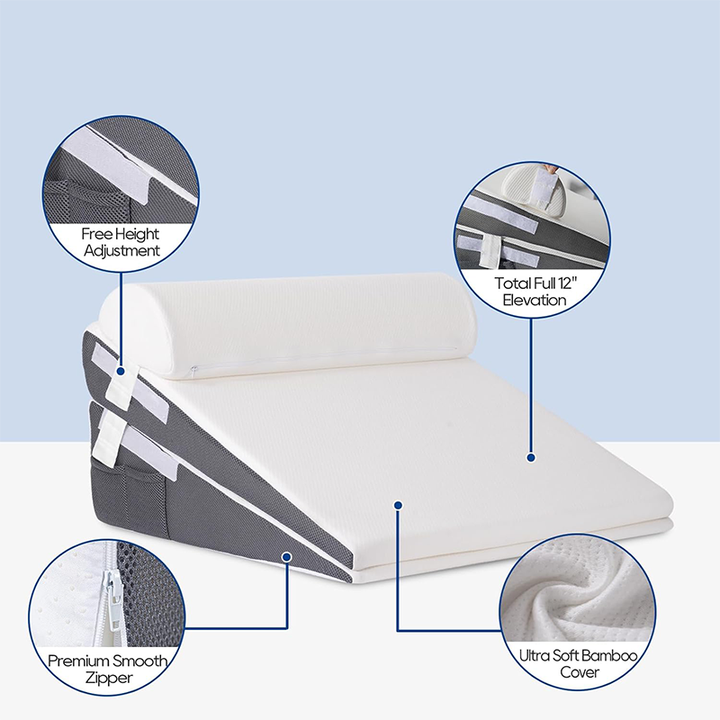 Free Height Adjustment

Total Full 12" Elevation

Premium Smooth Zipper

Ultra Soft Bamboo Cover