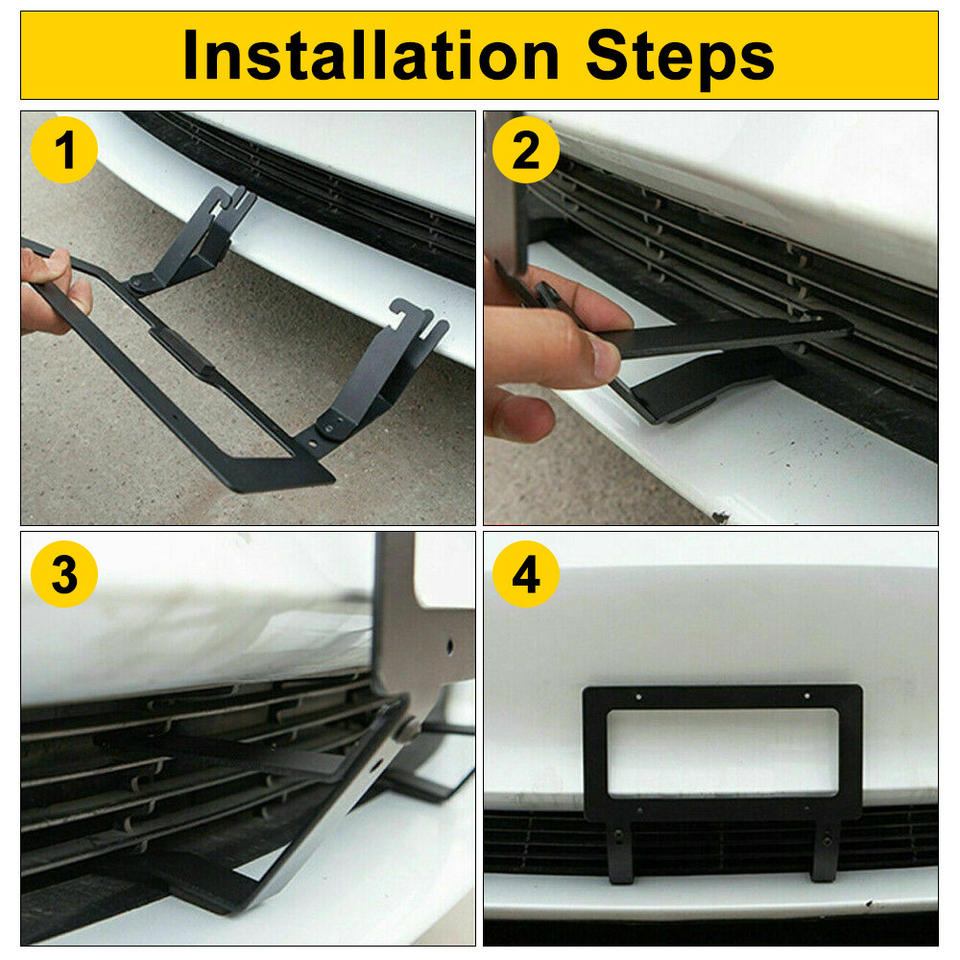 Installation Steps

1

2

3

4