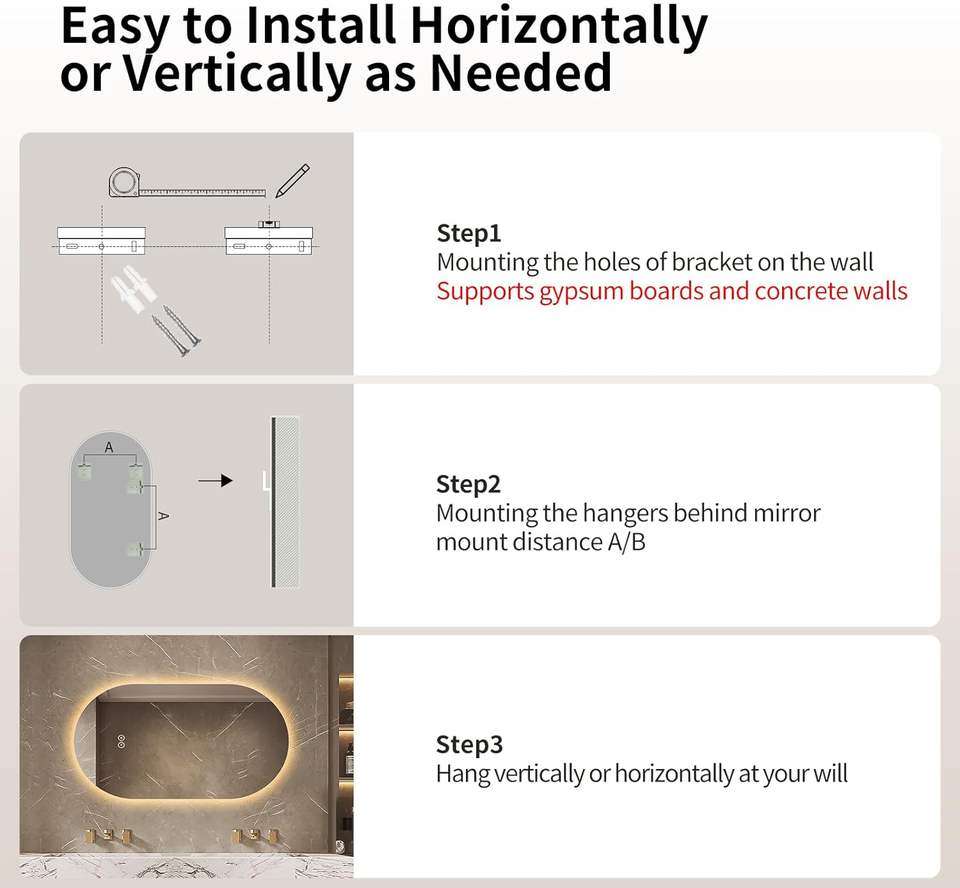 Easy to Install Horizontally or Vertically as Needed

Step1
Mounting the holes of bracket on the wall
Supports gypsum boards and concrete walls

A
A

Step2
Mounting the hangers behind mirror mount distance A/B

Step3
Hang vertically or horizontally at your will