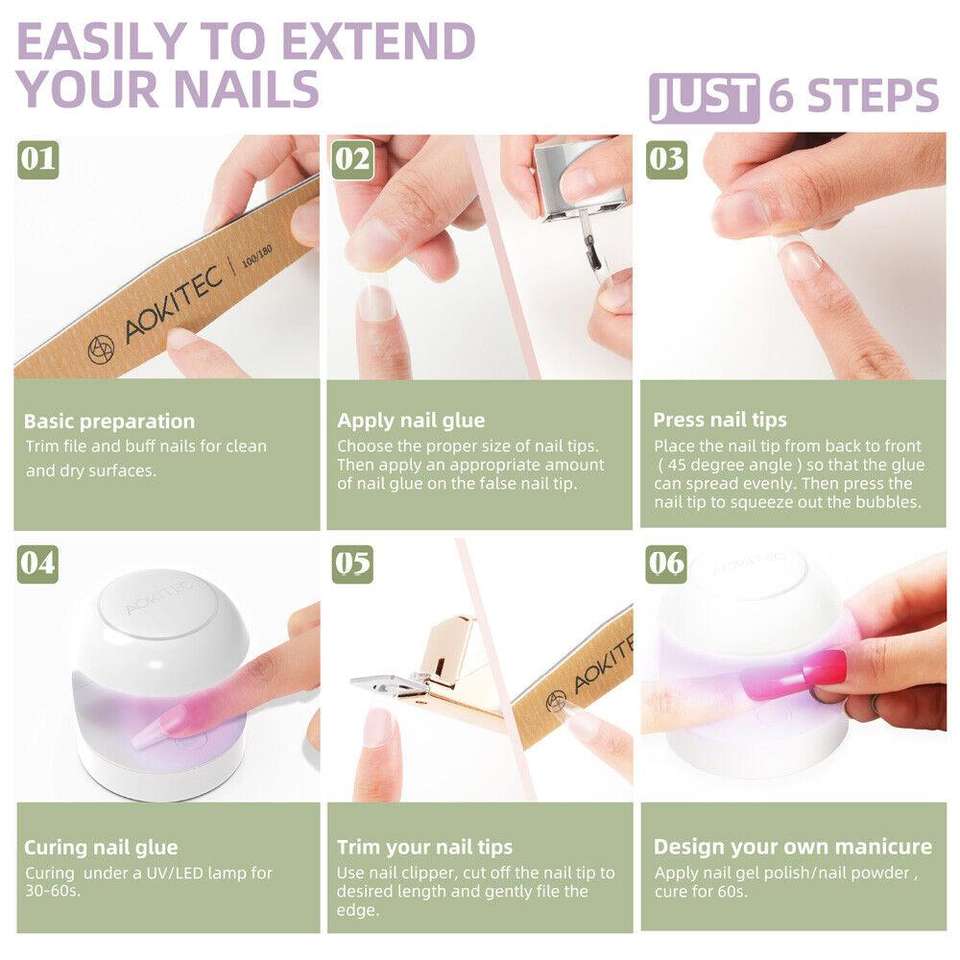 EASILY TO EXTEND YOUR NAILS

JUST 6 STEPS

01

AOKITEC | 100/180

Basic preparation
Trim file and buff nails for clean and dry surfaces.

02

Apply nail glue
Choose the proper size of nail tips. Then apply an appropriate amount of nail glue on the false nail tip.

03

Press nail tips
Place the nail tip from back to front ( 45 degree angle ) so that the glue can spread evenly. Then press the nail tip to squeeze out the bubbles.

04

AOKITEC

Curing nail glue
Curing under a UV/LED lamp for 30-60s.

05

AOKITEC

Trim your nail tips
Use nail clipper, cut off the nail tip to desired length and gently file the edge.

06

Design your own manicure
Apply nail gel polish/nail powder , cure for 60s.