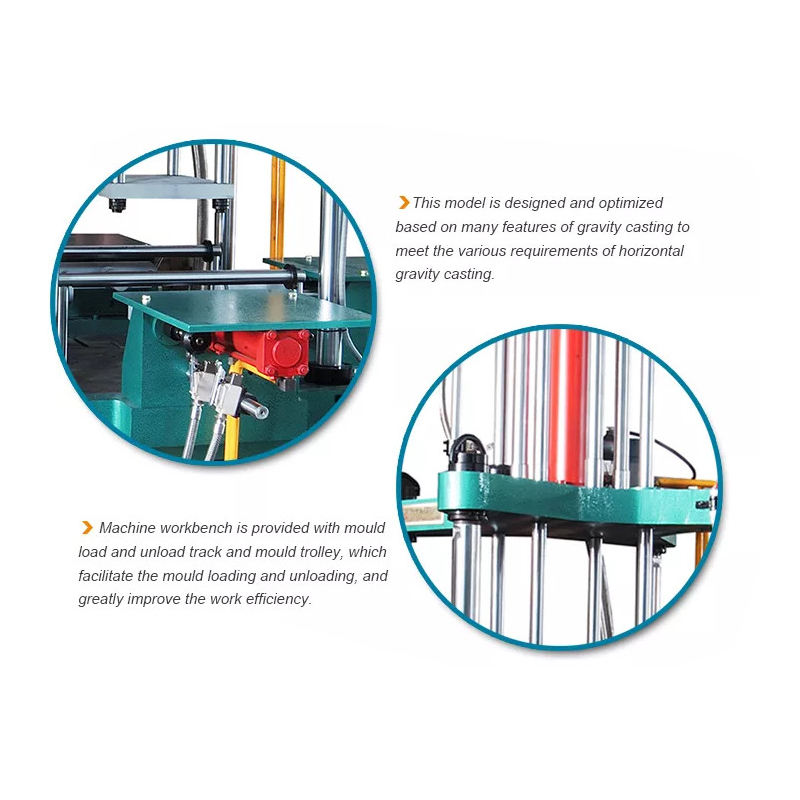 This model is designed and optimized based on many features of gravity casting to meet the various requirements of horizontal gravity casting.

Machine workbench is provided with mould load and unload track and mould trolley, which facilitate the mould loading and unloading, and greatly improve the work efficiency.